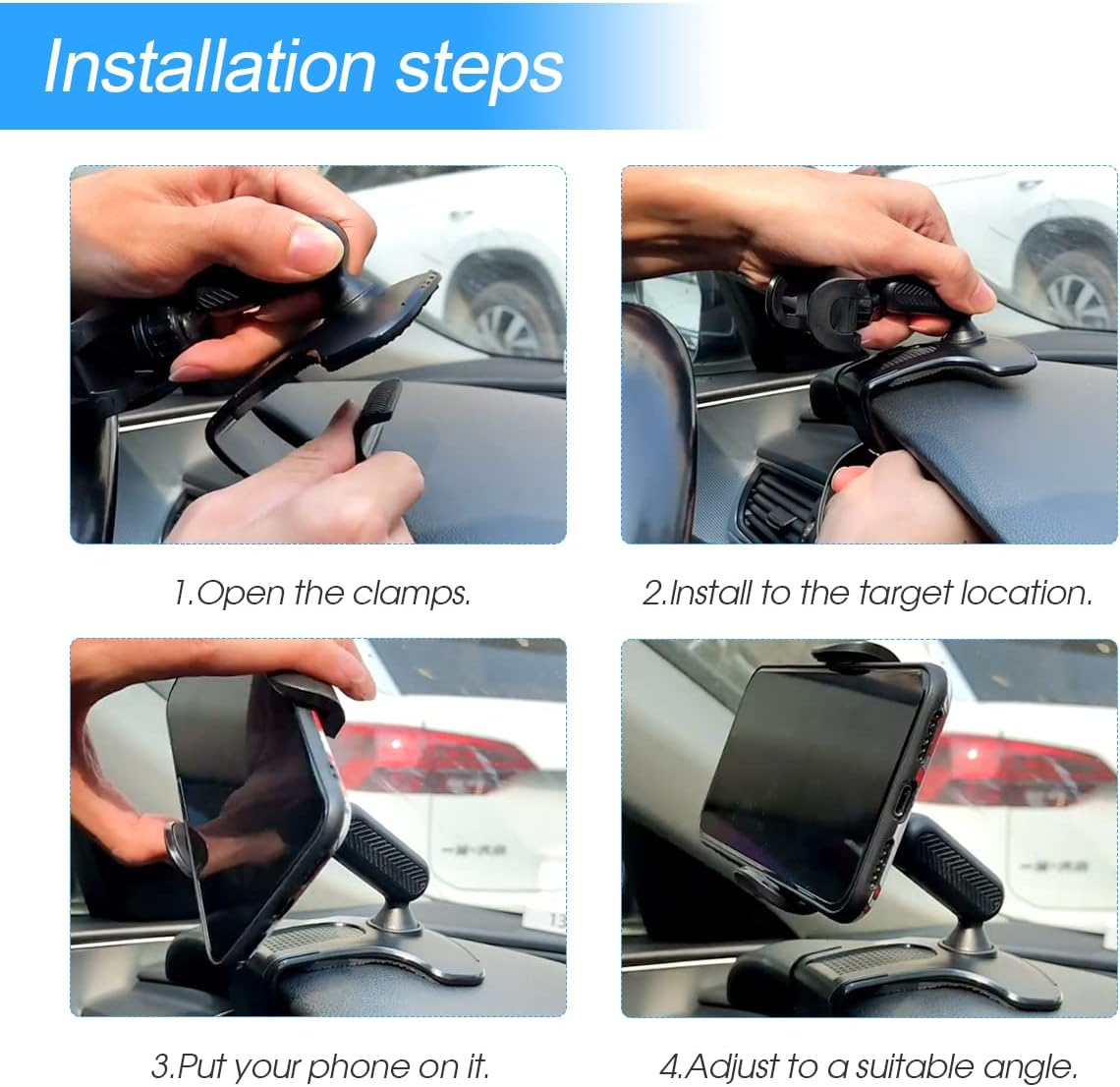 Installation steps

1.Open the clamps.

2.Install to the target location.

3.Put your phone on it.

4.Adjust to a suitable angle.