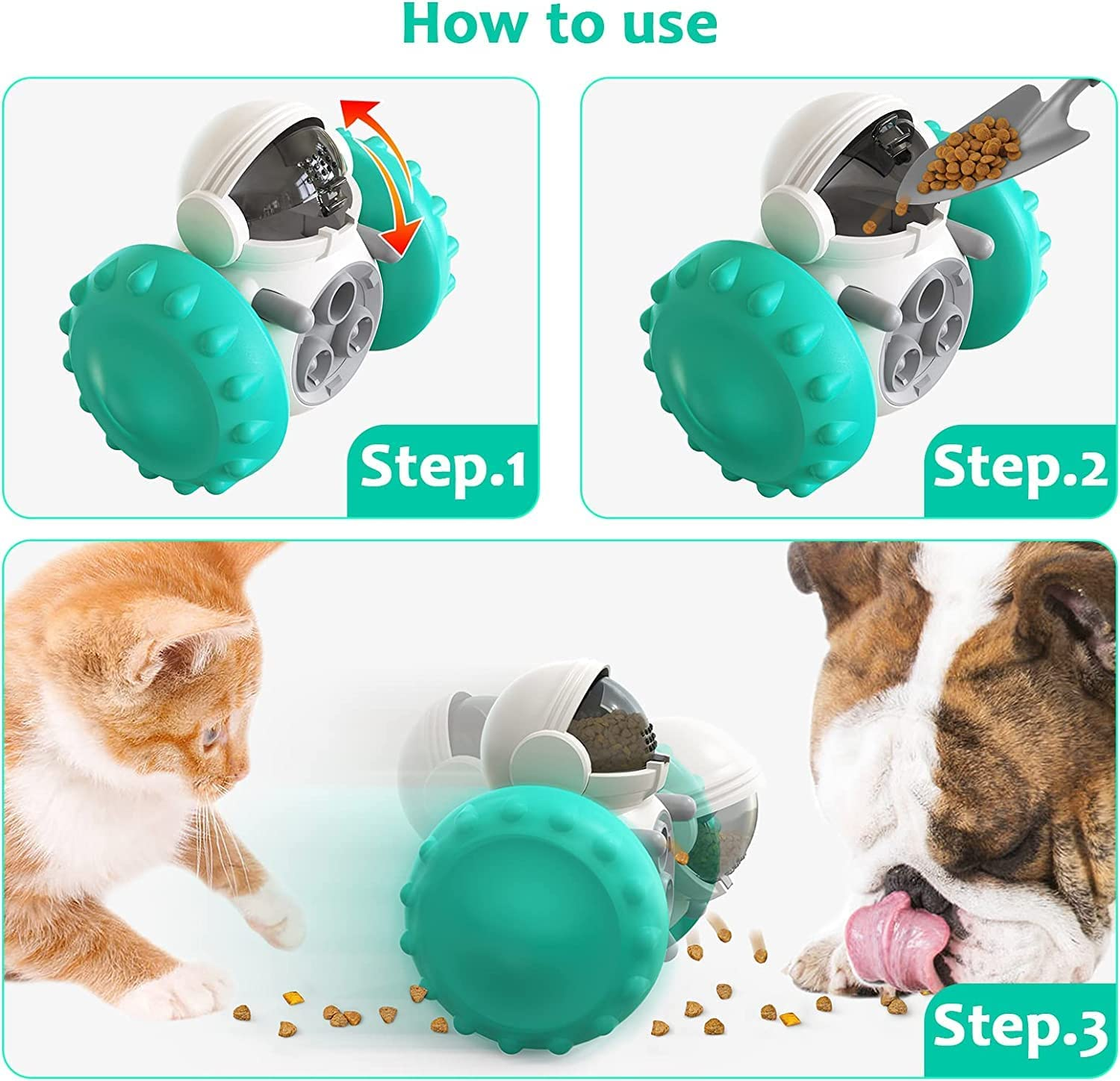 How to use

Step.1

Step.2

Step.3