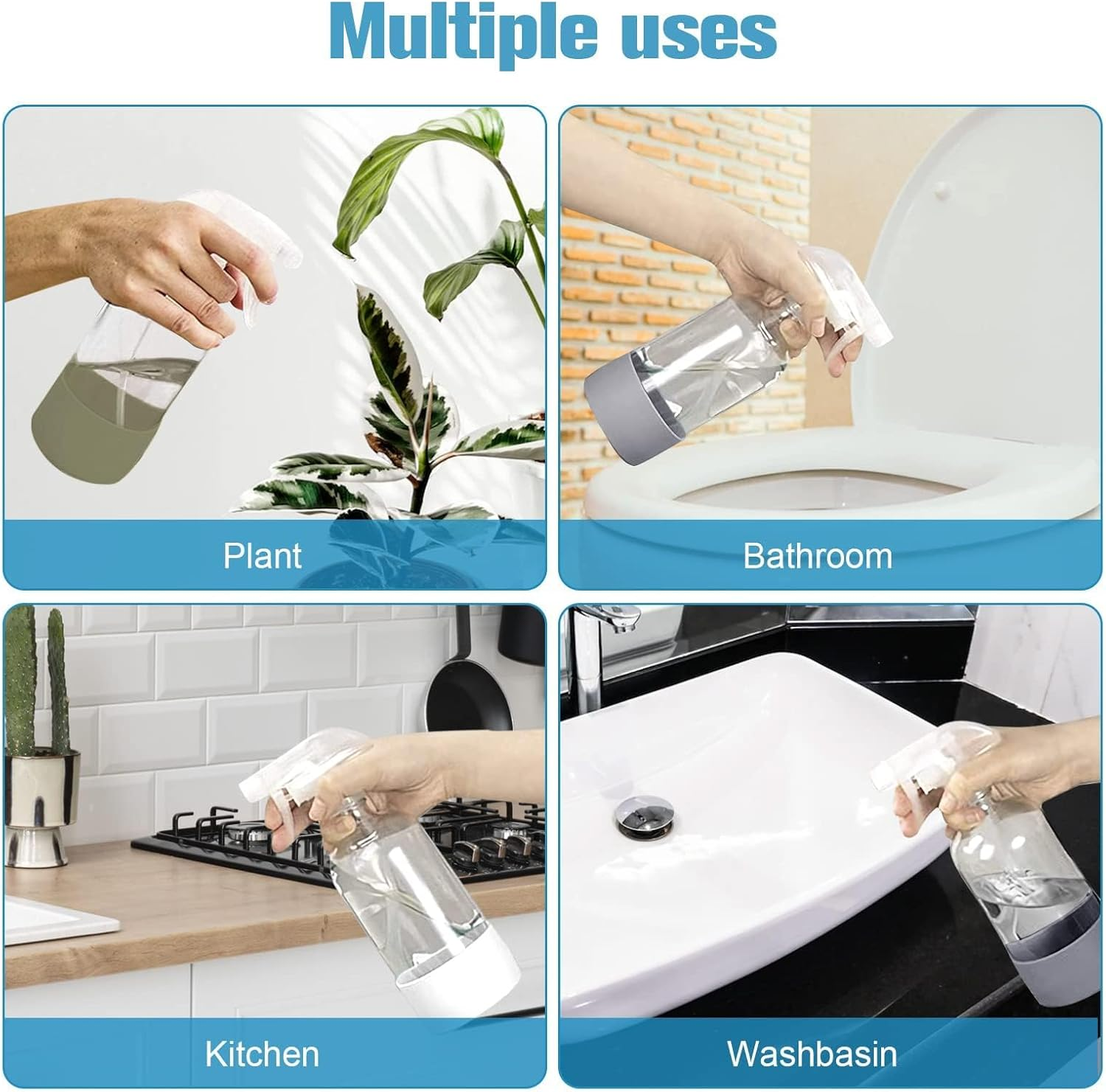 Multiple uses

Plant

Bathroom

Kitchen

Washbasin