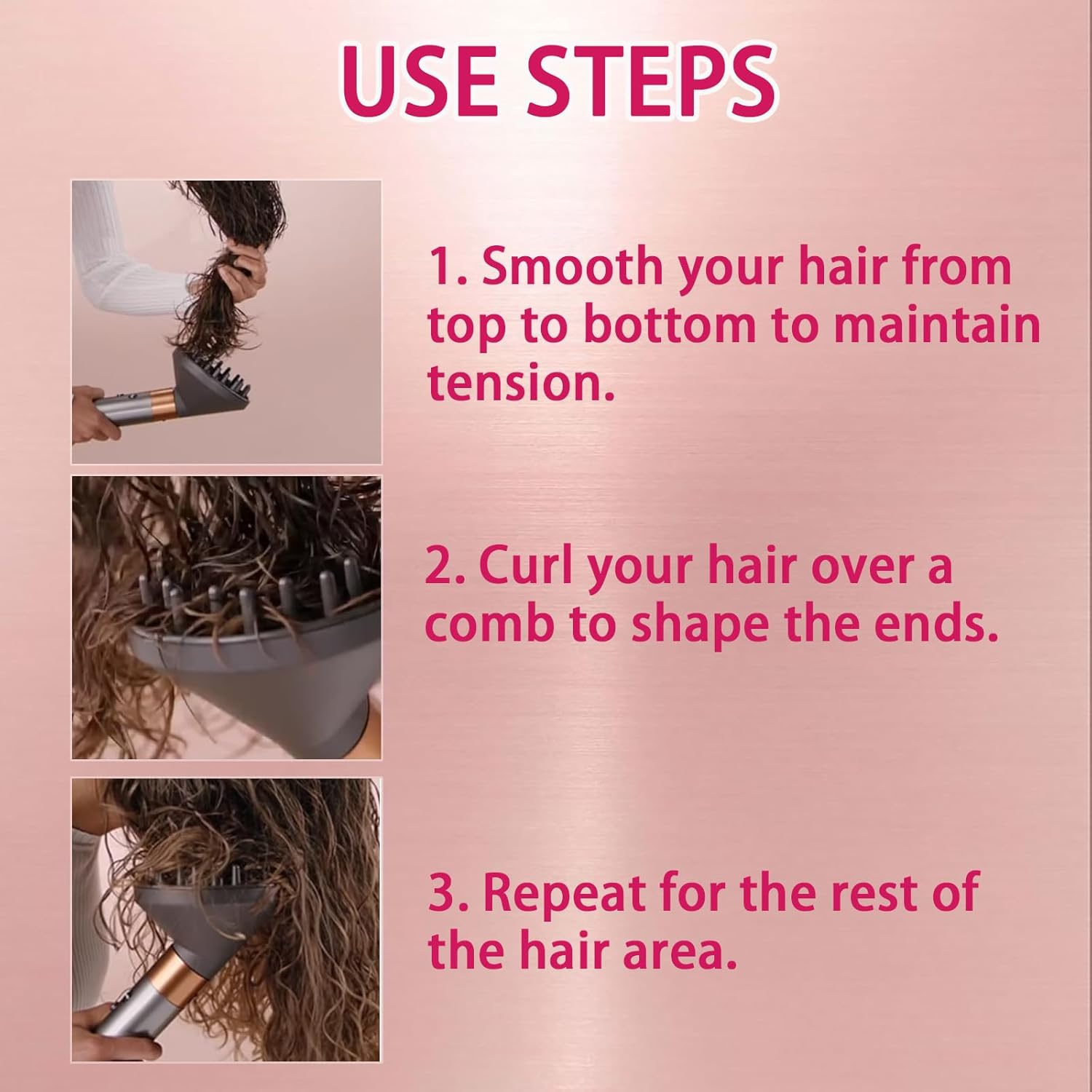 USE STEPS

1. Smooth your hair from top to bottom to maintain tension.

2. Curl your hair over a comb to shape the ends.

3. Repeat for the rest of the hair area.