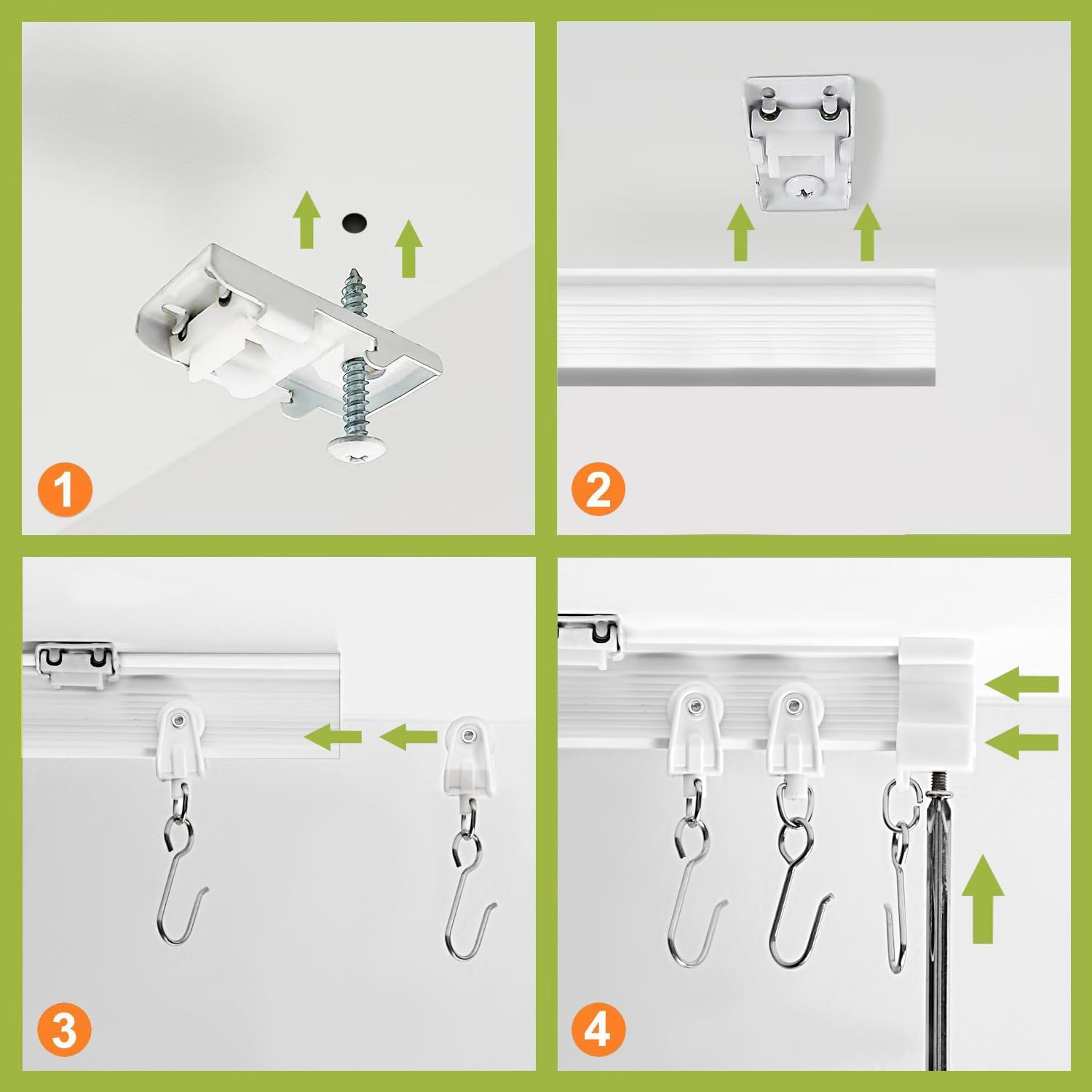 1

2

3

4