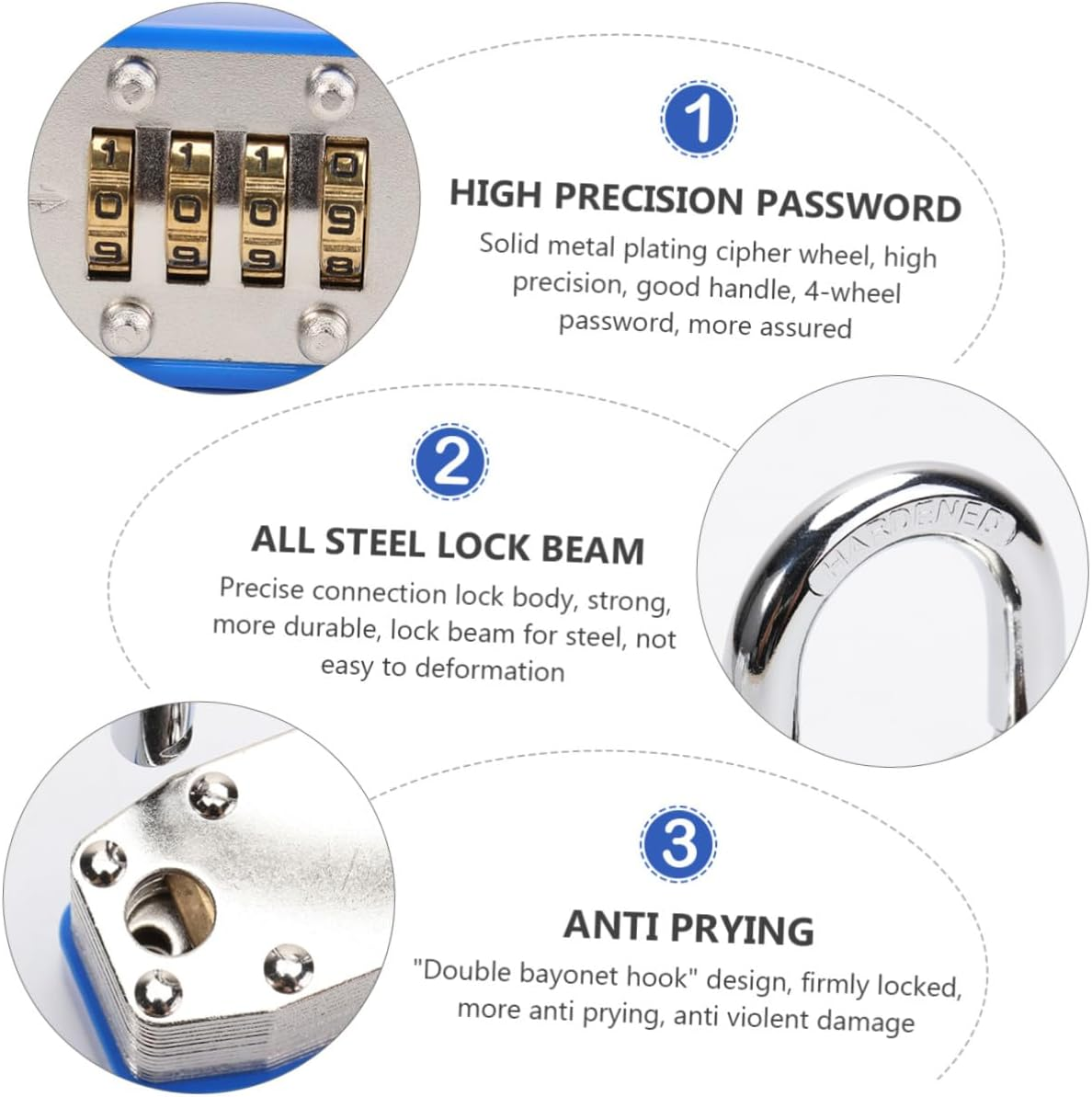 1 1 1 0
0 0 0 9
9 9 9 8

1

HIGH PRECISION PASSWORD

Solid metal plating cipher wheel, high precision, good handle, 4-wheel password, more assured

2

ALL STEEL LOCK BEAM

Precise connection lock body, strong, more durable, lock beam for steel, not easy to deformation

HARDENED

3

ANTI PRYING

"Double bayonet hook" design, firmly locked, more anti prying, anti violent damage