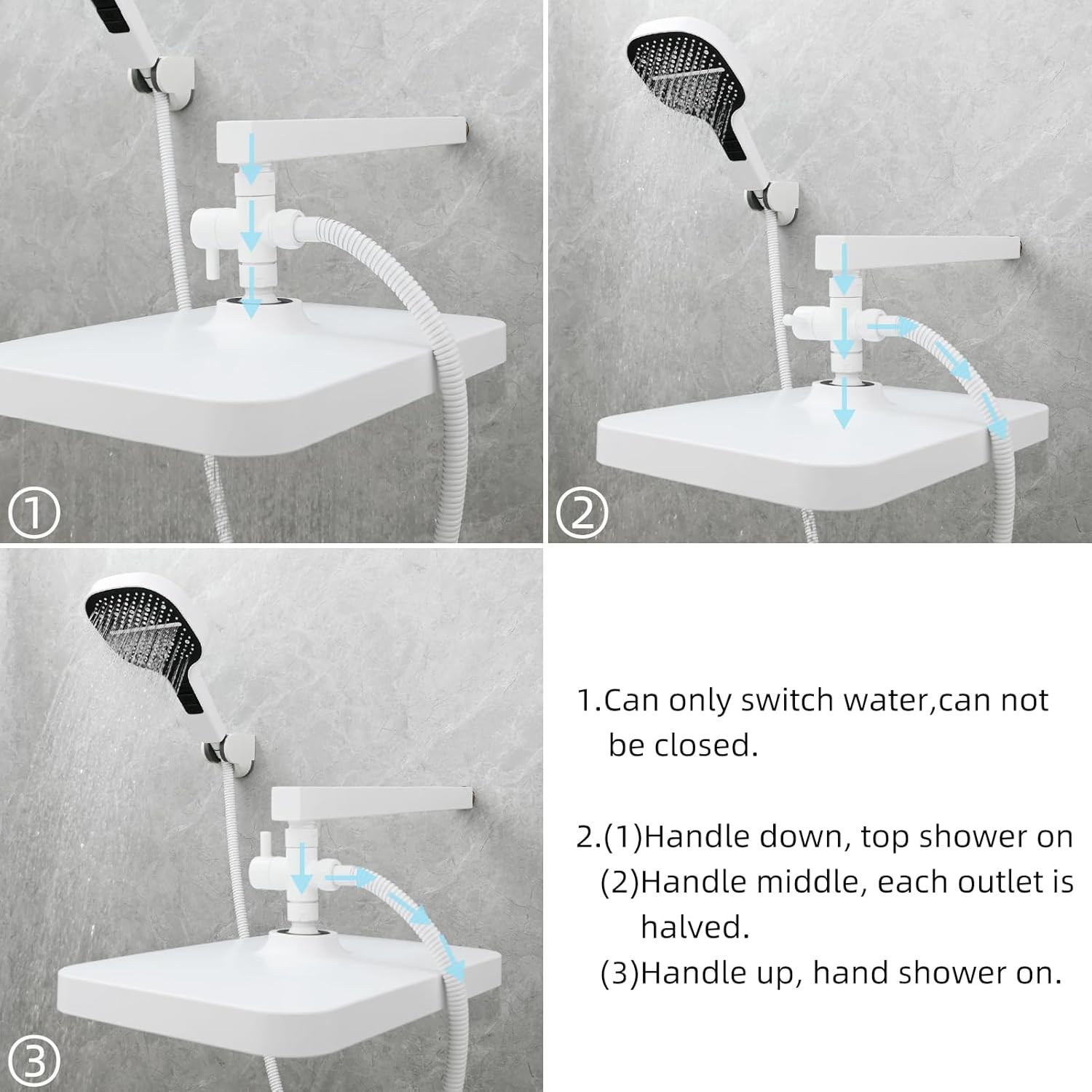 ①

②

③

1.Can only switch water,can not be closed.

2.(1)Handle down, top shower on
(2)Handle middle, each outlet is halved.
(3)Handle up, hand shower on.