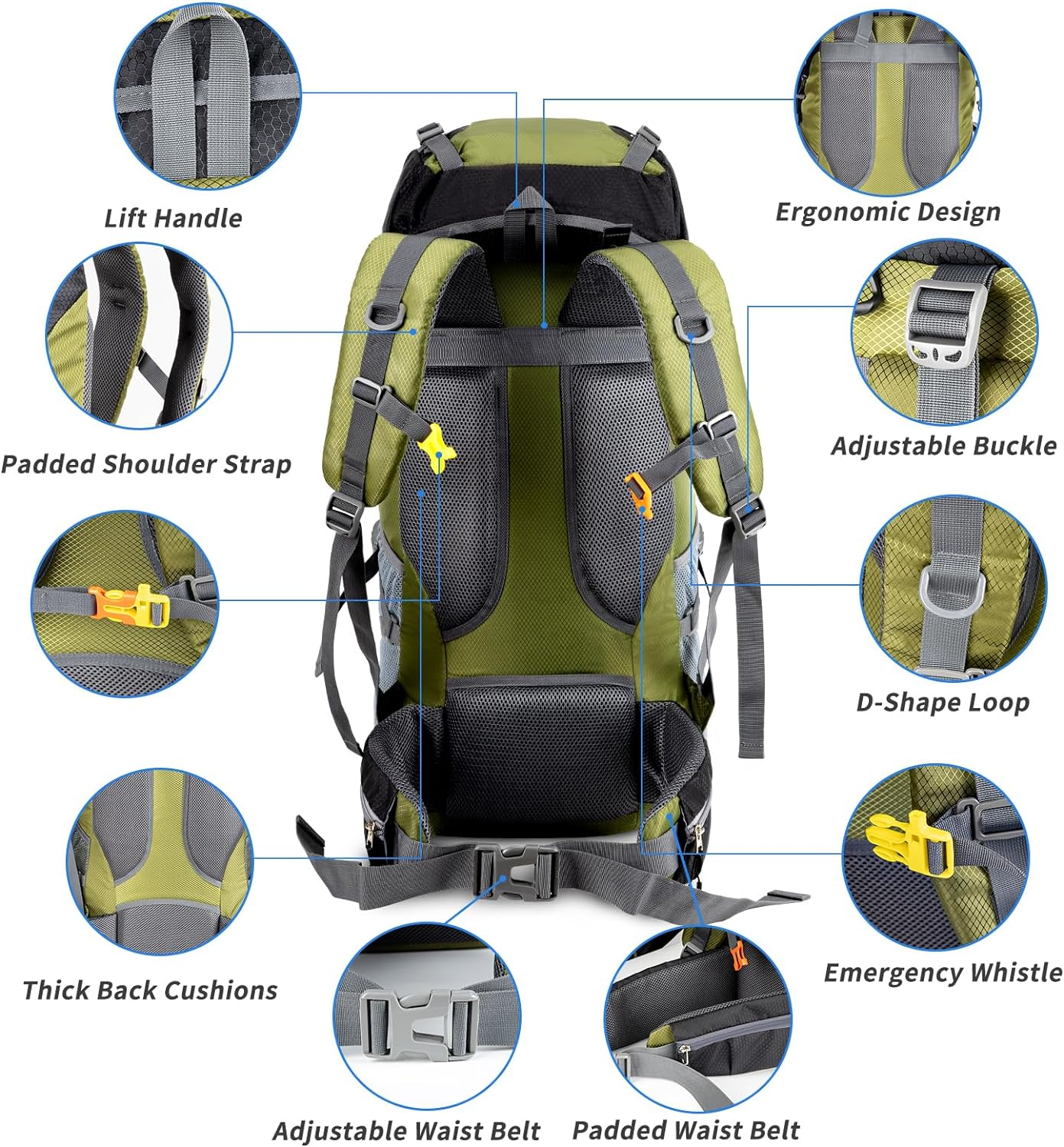 Lift Handle

Ergonomic Design

Padded Shoulder Strap

Adjustable Buckle

D-Shape Loop

Thick Back Cushions

Emergency Whistle

Adjustable Waist Belt

Padded Waist Belt