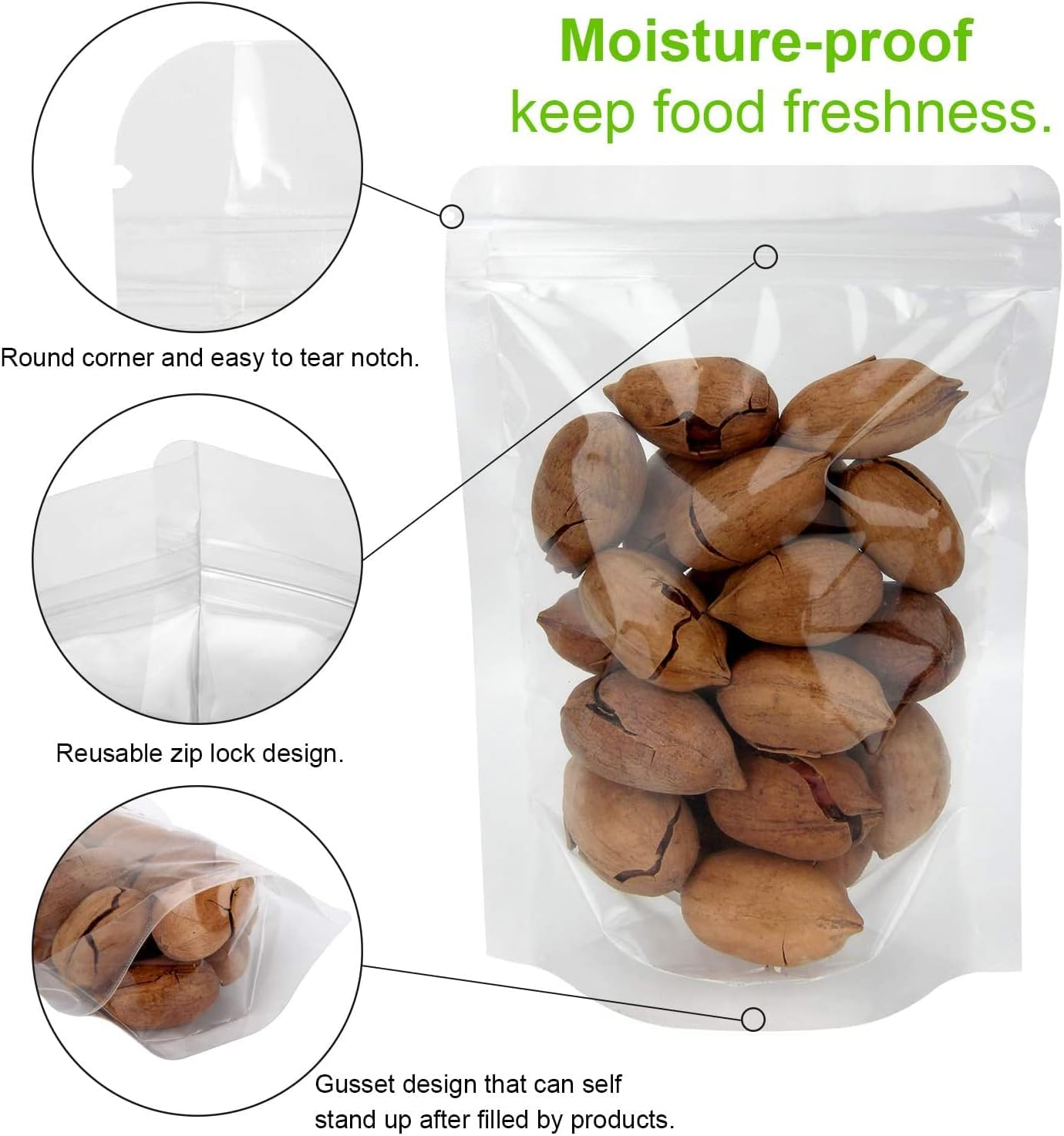 Moisture-proof
keep food freshness.

Round corner and easy to tear notch.

Reusable zip lock design.

Gusset design that can self stand up after filled by products.