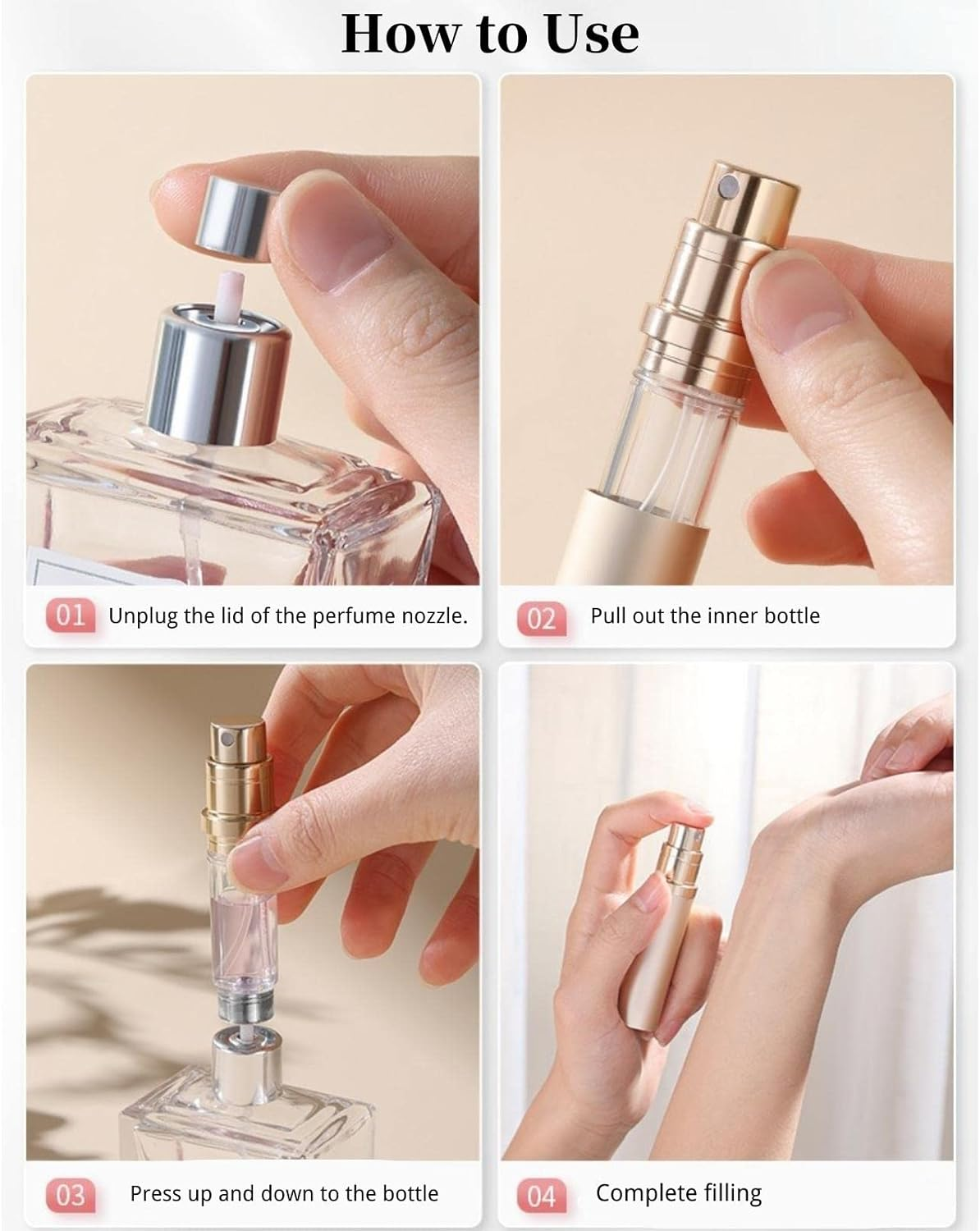 How to Use

01 Unplug the lid of the perfume nozzle.

02 Pull out the inner bottle

03 Press up and down to the bottle

04 Complete filling