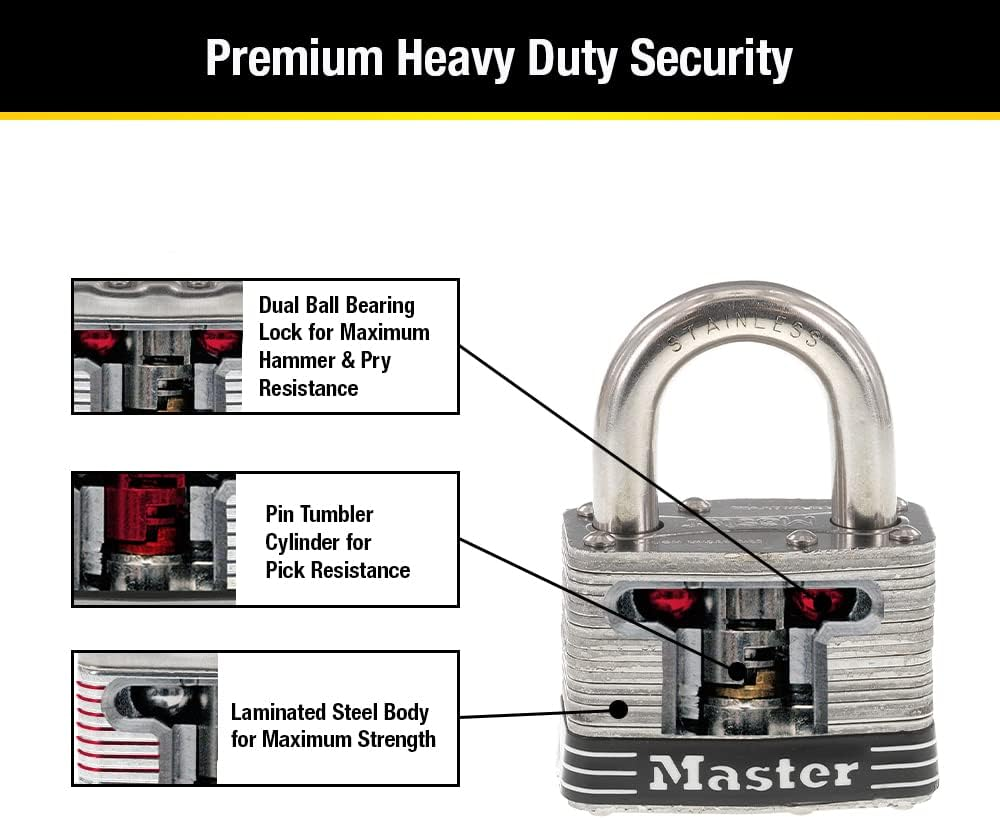 Premium Heavy Duty Security

Dual Ball Bearing Lock for Maximum Hammer & Pry Resistance

Pin Tumbler Cylinder for Pick Resistance

Laminated Steel Body for Maximum Strength

STAINLESS

Master