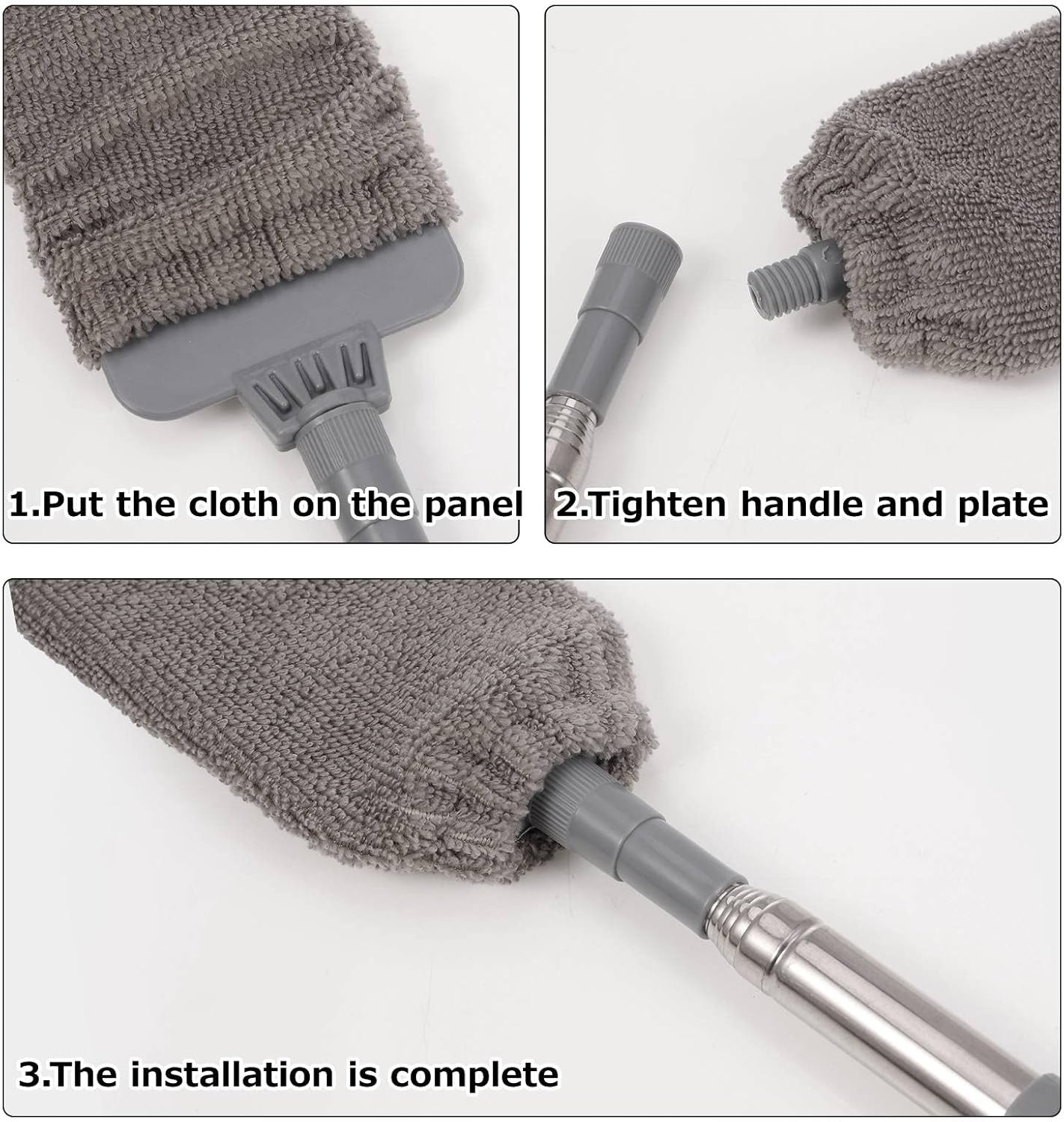 1.Put the cloth on the panel

2.Tighten handle and plate

3.The installation is complete