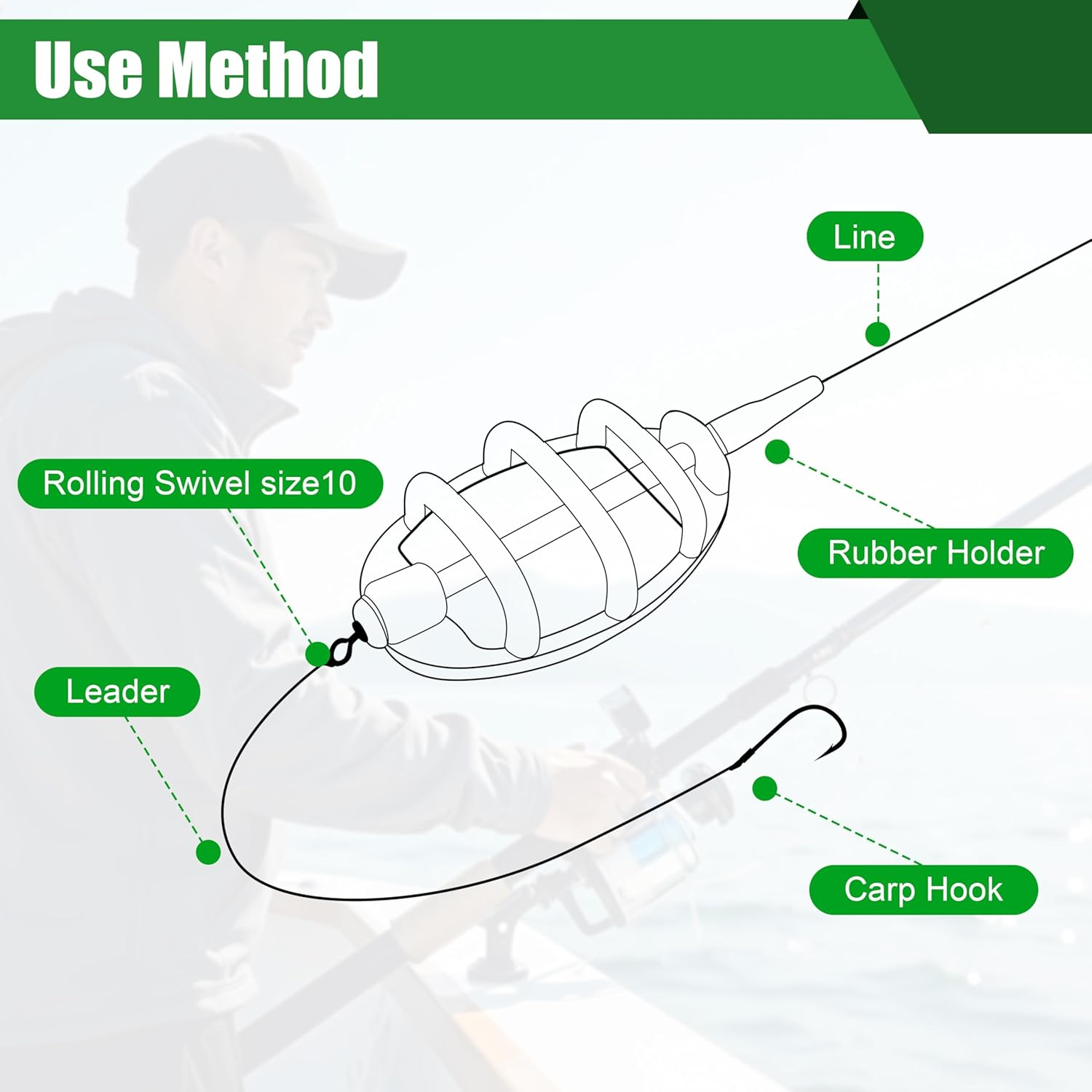 Use Method

Line

Rolling Swivel size10

Rubber Holder

Leader

Carp Hook