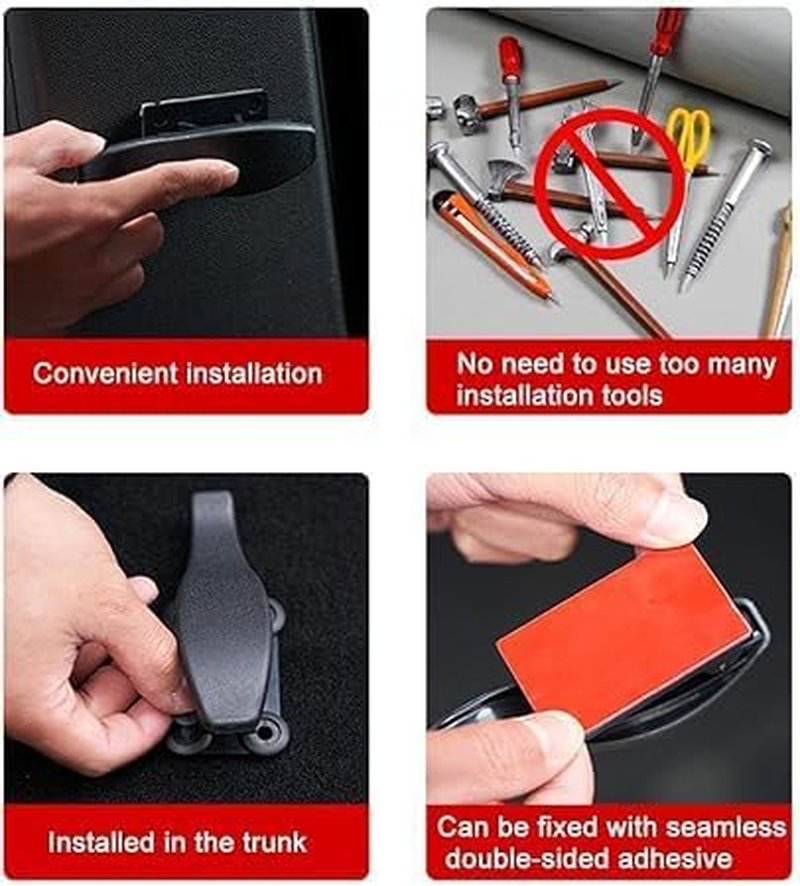 Convenient installation

No need to use too many installation tools

Installed in the trunk

Can be fixed with seamless double-sided adhesive