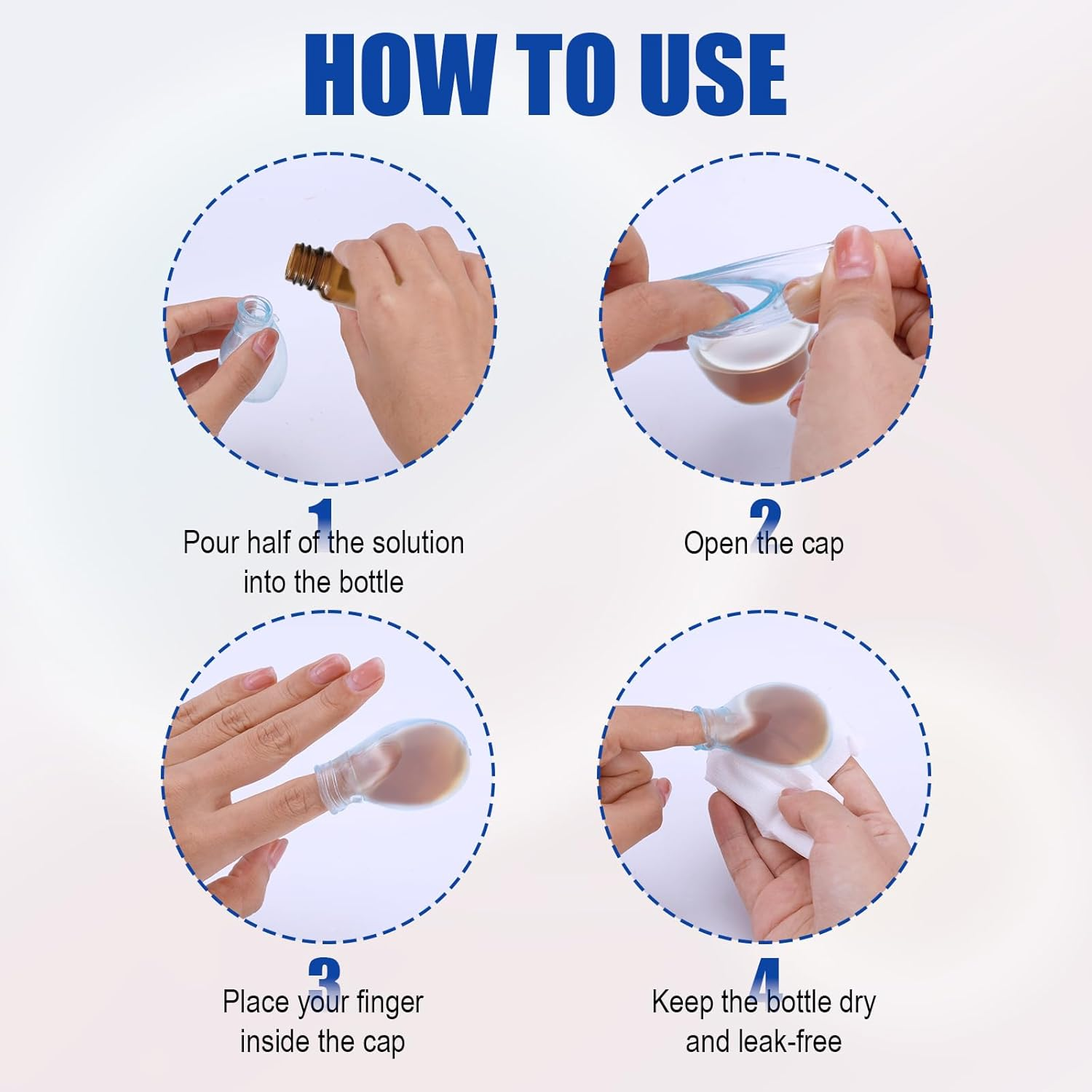 HOW TO USE

1
Pour half of the solution into the bottle

2
Open the cap

3
Place your finger inside the cap

4
Keep the bottle dry and leak-free