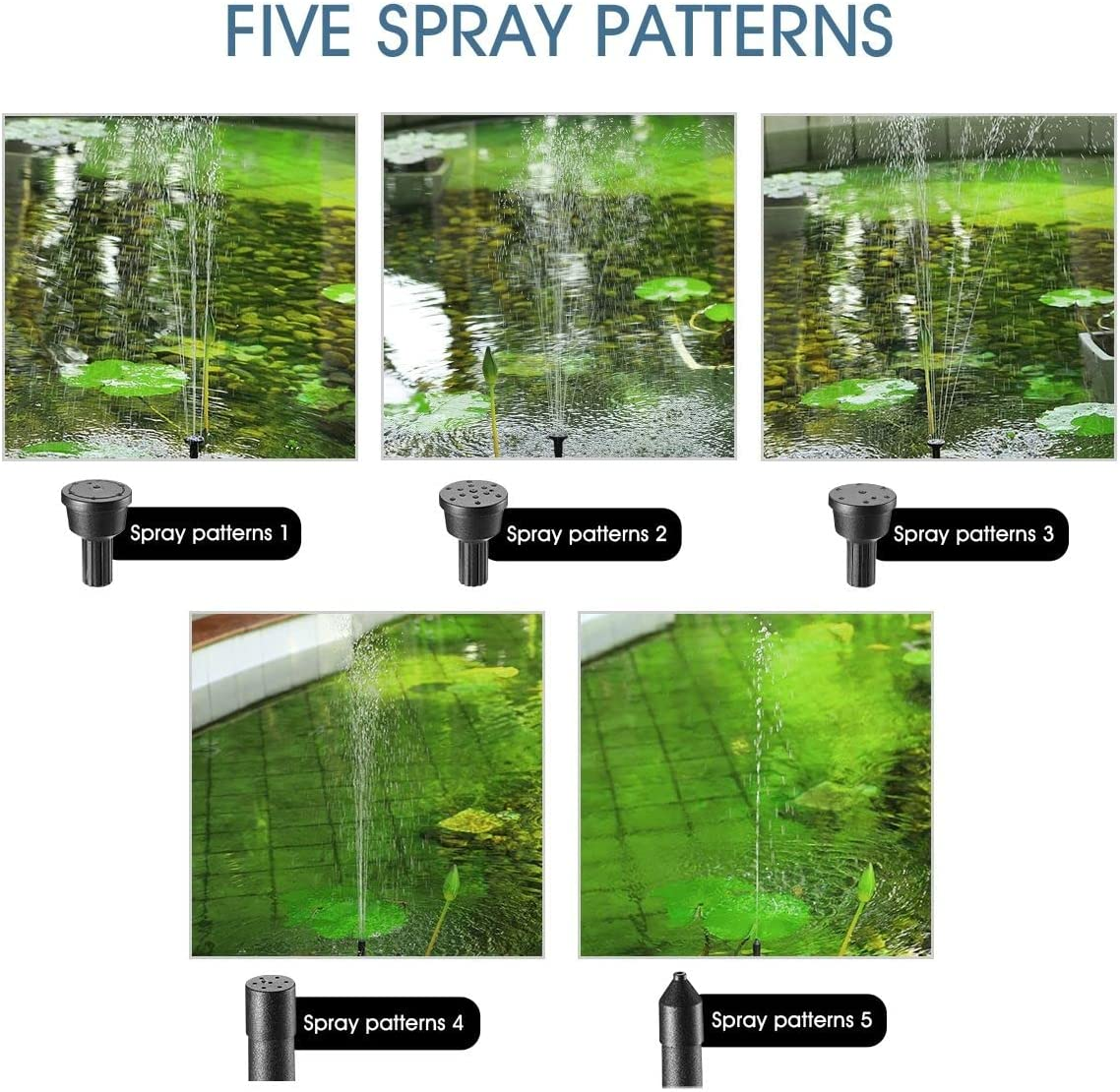 FIVE SPRAY PATTERNS

Spray patterns 1

Spray patterns 2

Spray patterns 3

Spray patterns 4

Spray patterns 5