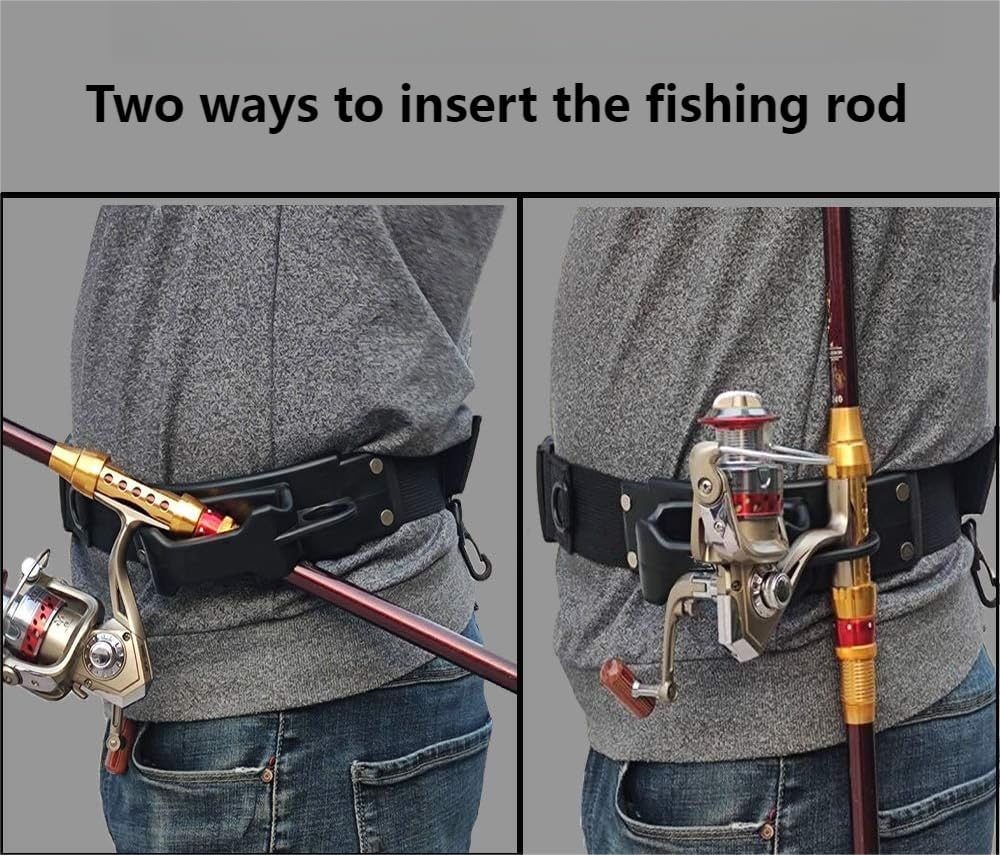 Two ways to insert the fishing rod