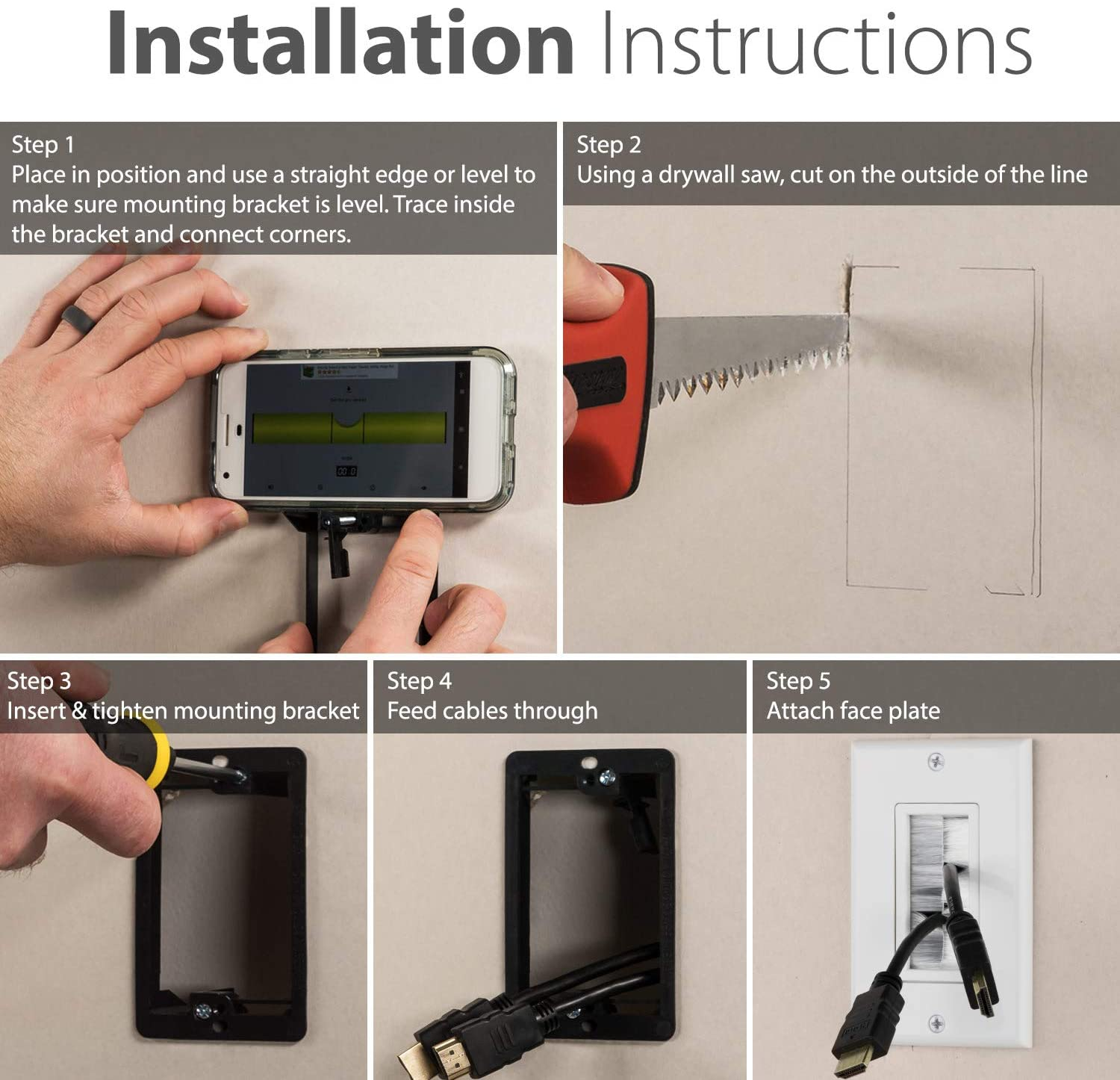 Installation Instructions

Step 1
Place in position and use a straight edge or level to make sure mounting bracket is level. Trace inside the bracket and connect corners.

Step 2
Using a drywall saw, cut on the outside of the line

Step 3
Insert & tighten mounting bracket

Step 4
Feed cables through

Step 5
Attach face plate