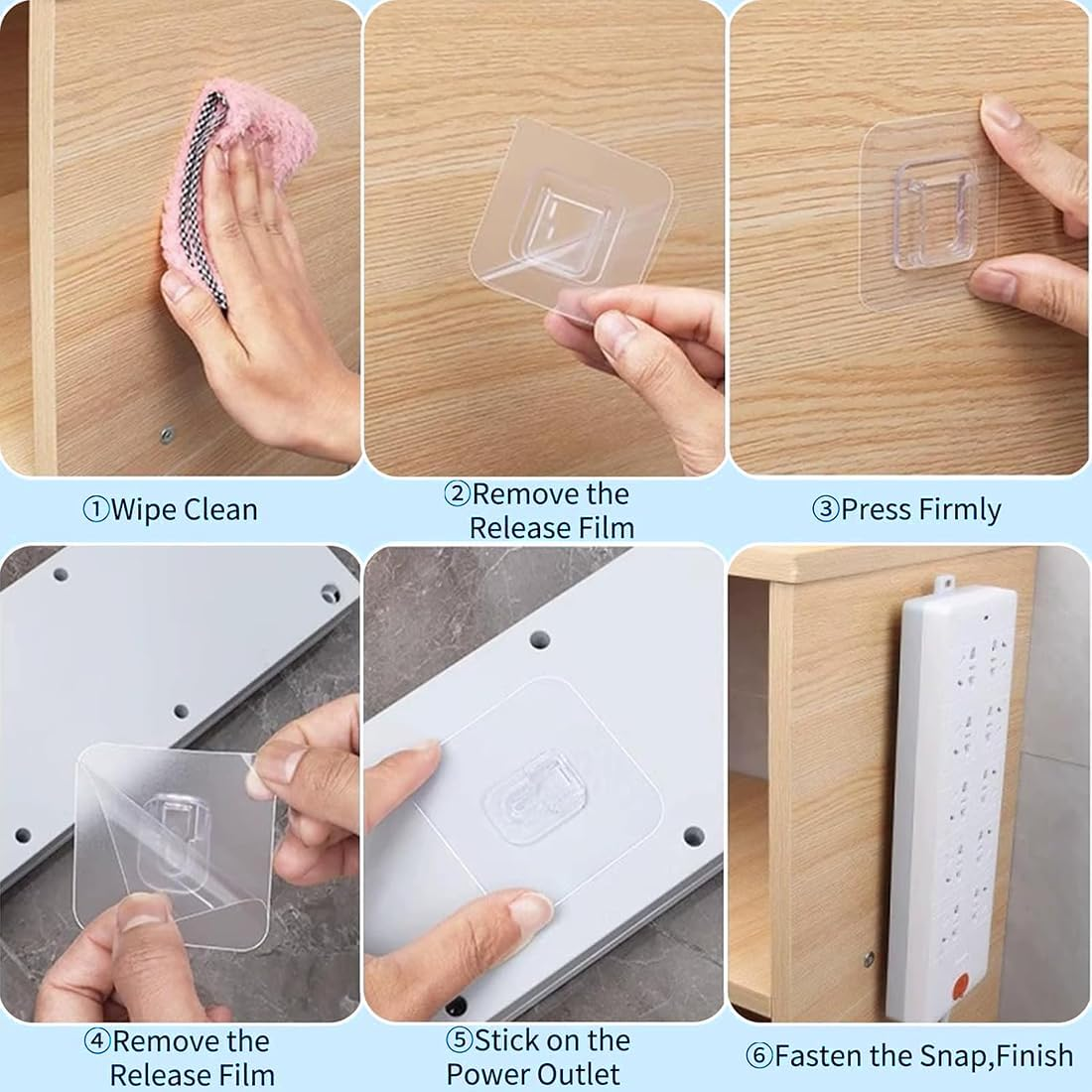 ①Wipe Clean

②Remove the Release Film

③Press Firmly

④Remove the Release Film

⑤Stick on the Power Outlet

⑥Fasten the Snap,Finish