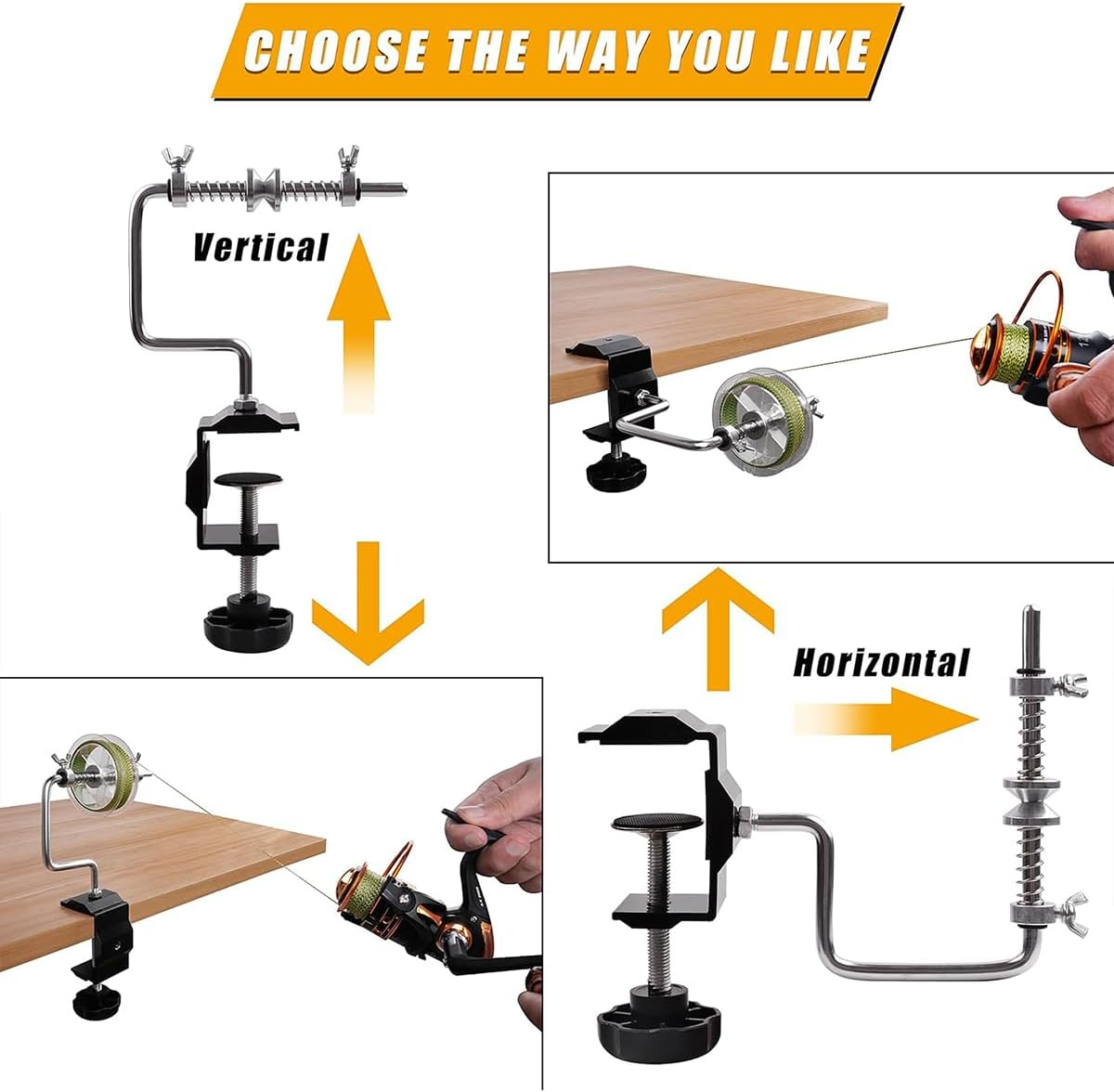 CHOOSE THE WAY YOU LIKE

Vertical

Horizontal