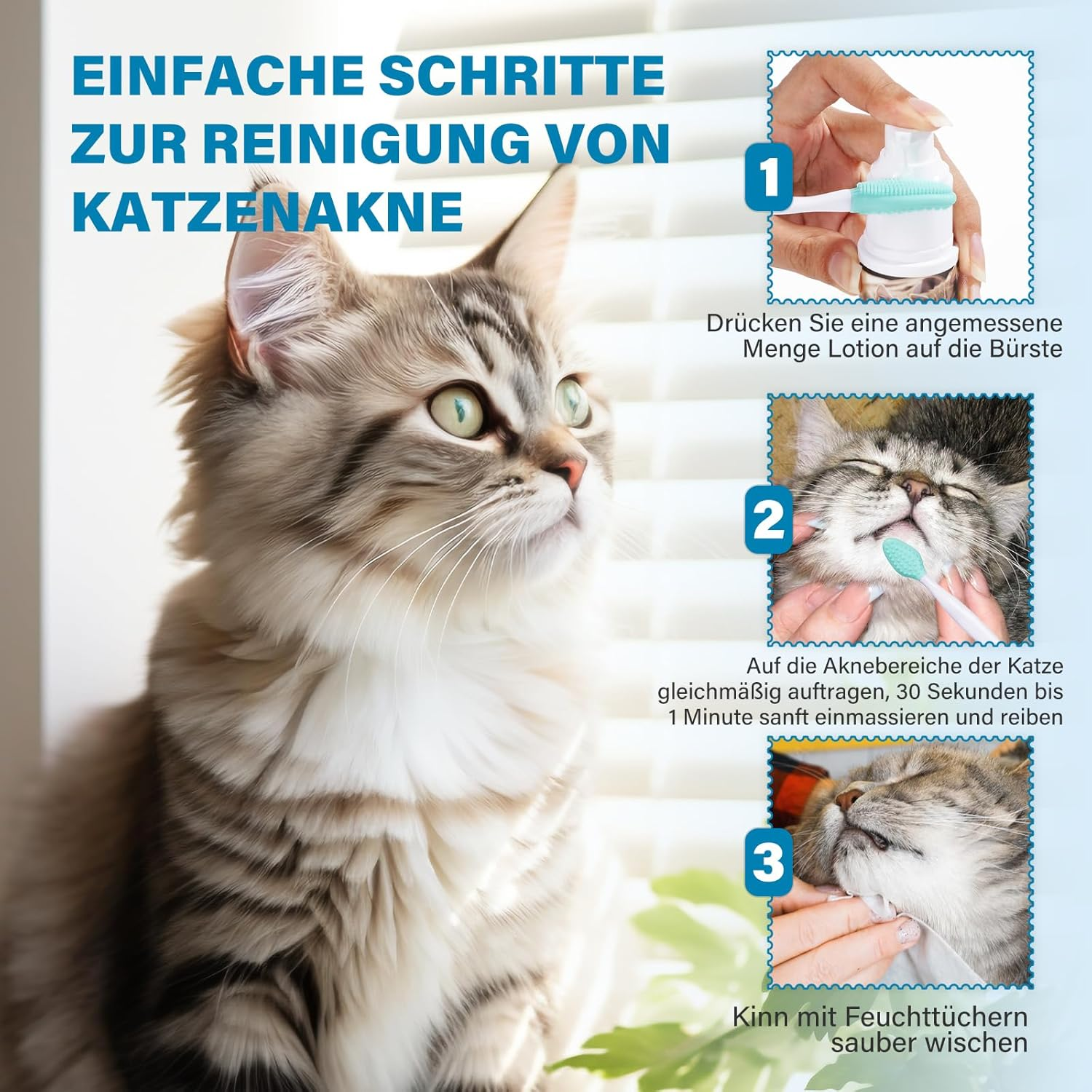 EINFACHE SCHRITTE ZUR REINIGUNG VON KATZENAKNE

1

Drücken Sie eine angemessene Menge Lotion auf die Bürste

2

Auf die Aknebereiche der Katze gleichmäßig auftragen, 30 Sekunden bis 1 Minute sanft einmassieren und reiben

3

Kinn mit Feuchttüchern sauber wischen