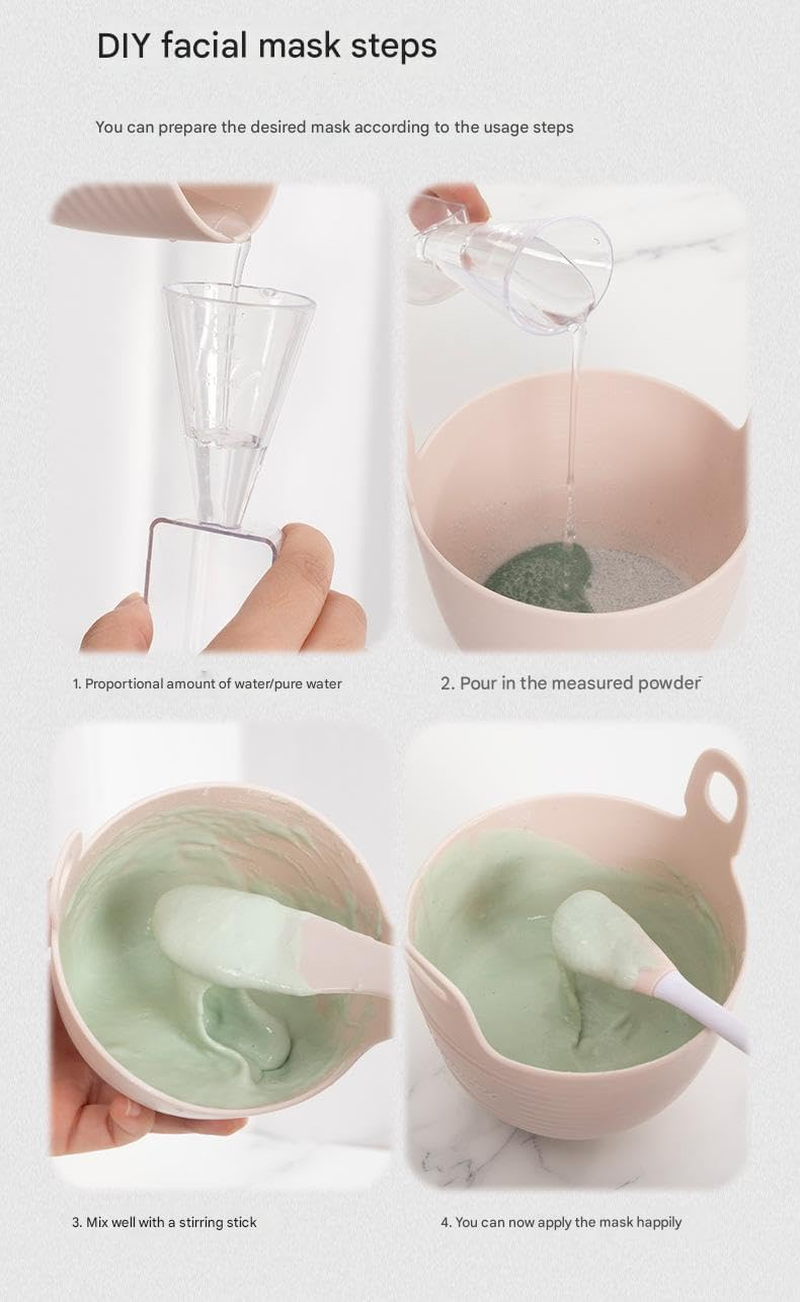 DIY facial mask steps

You can prepare the desired mask according to the usage steps

1. Proportional amount of water/pure water

2. Pour in the measured powder

3. Mix well with a stirring stick

4. You can now apply the mask happily