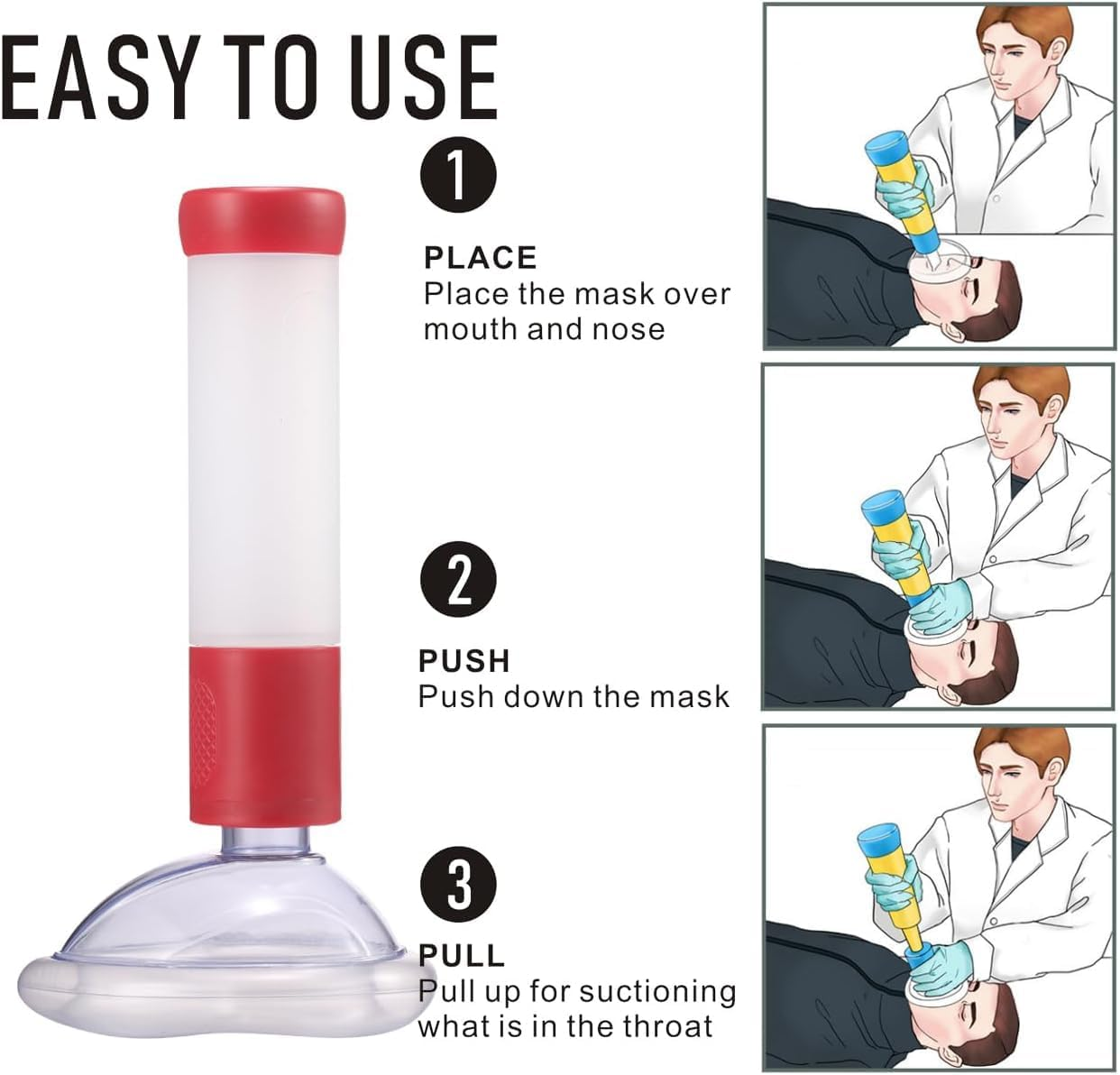 EASY TO USE

1

PLACE
Place the mask over mouth and nose

2

PUSH
Push down the mask

3

PULL
Pull up for suctioning what is in the throat