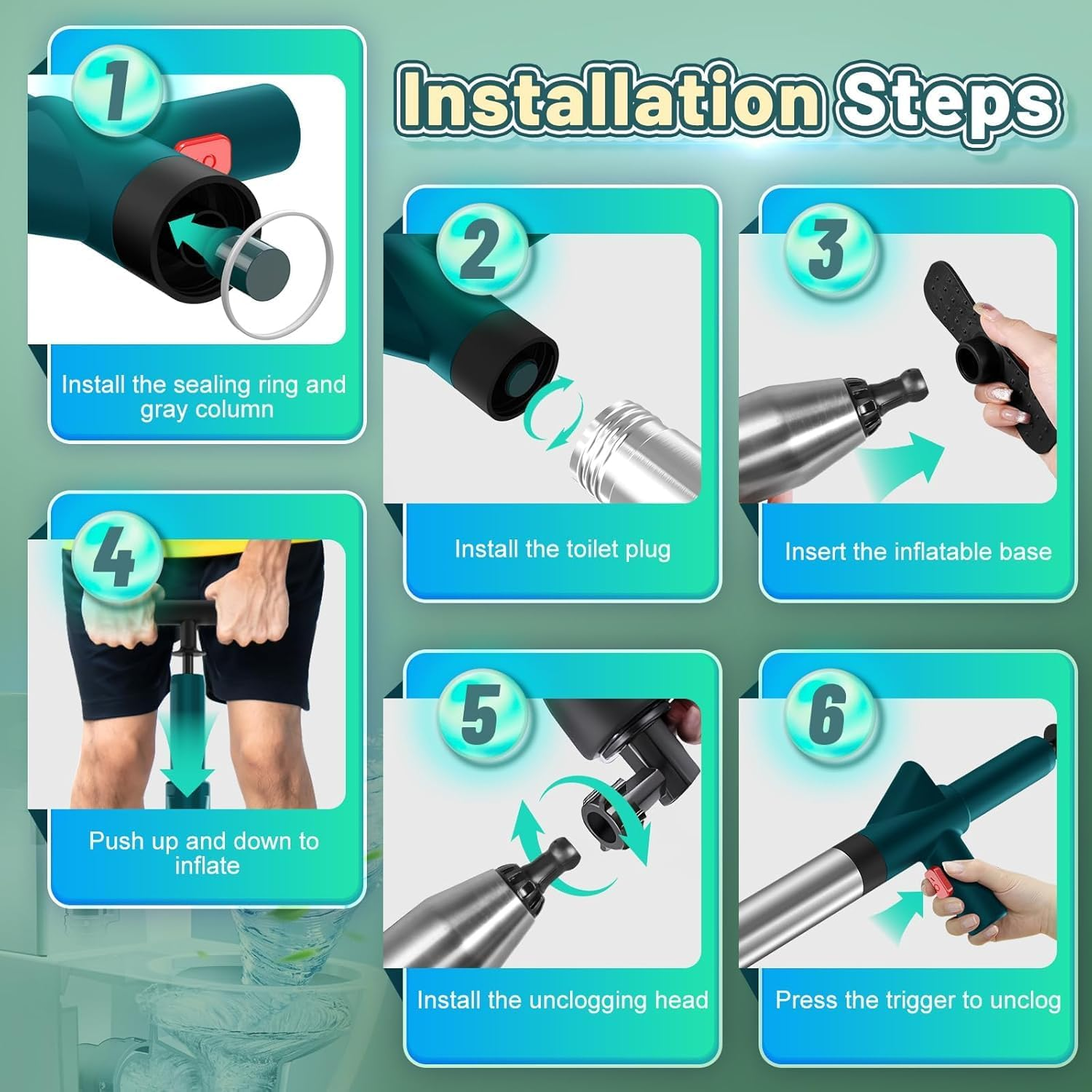 Installation Steps

1

Install the sealing ring and gray column

2

Install the toilet plug

3

Insert the inflatable base

4

Push up and down to inflate

5

Install the unclogging head

6

Press the trigger to unclog