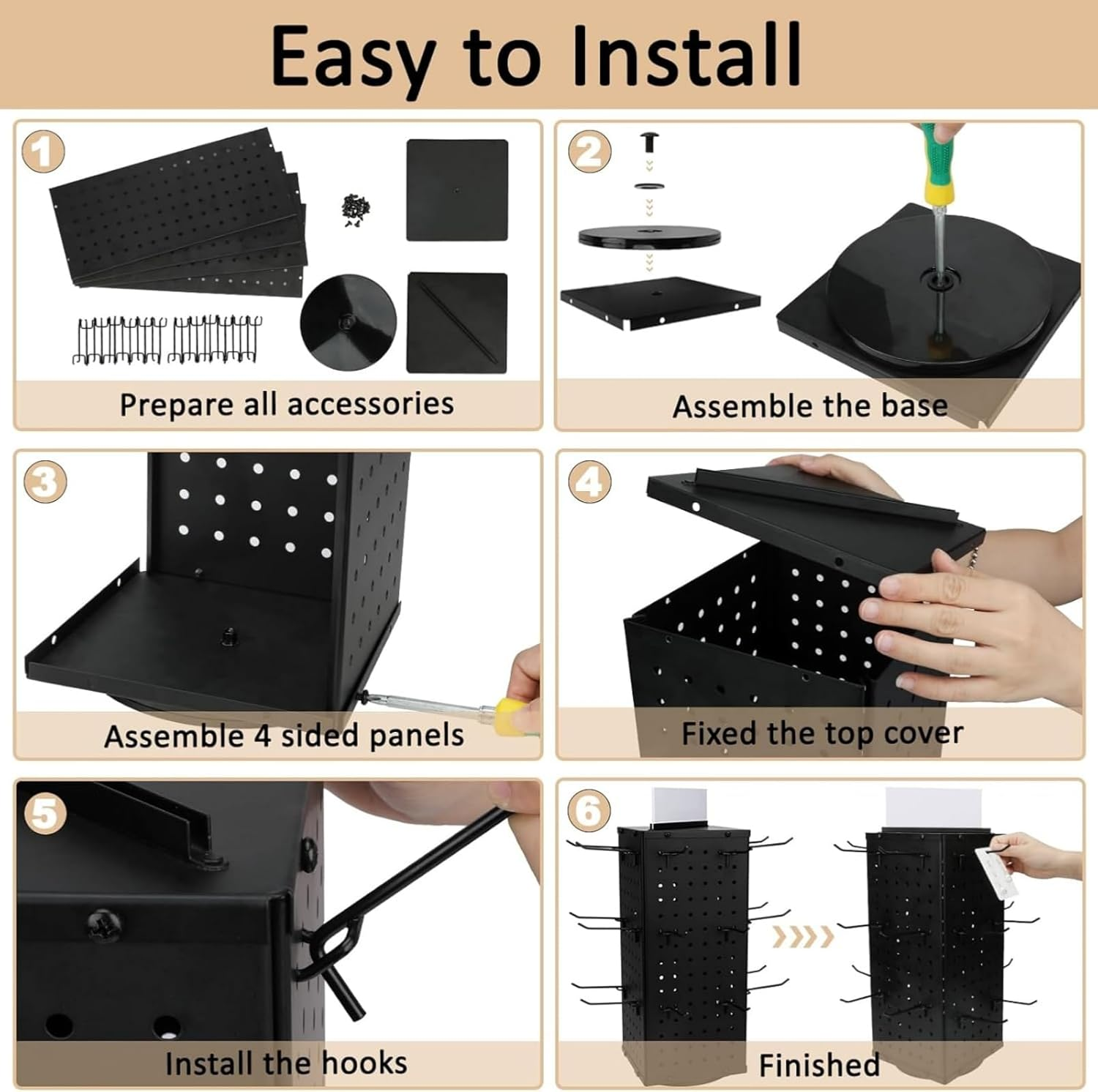 Easy to Install

1
Prepare all accessories

2
Assemble the base

3
Assemble 4 sided panels

4
Fixed the top cover

5
Install the hooks

6
Finished