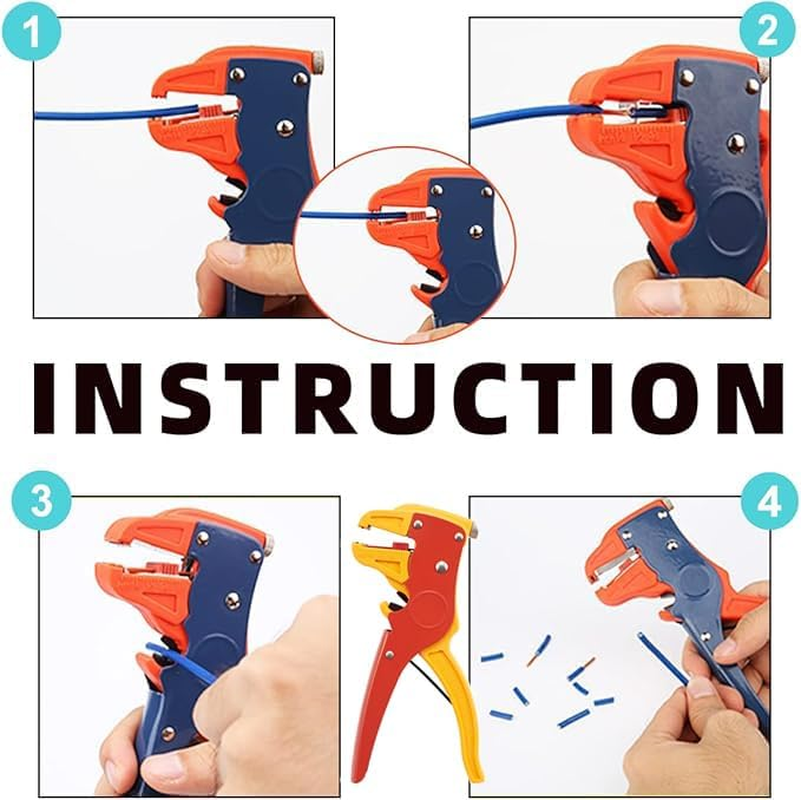 1

2

INSTRUCTION

3

4