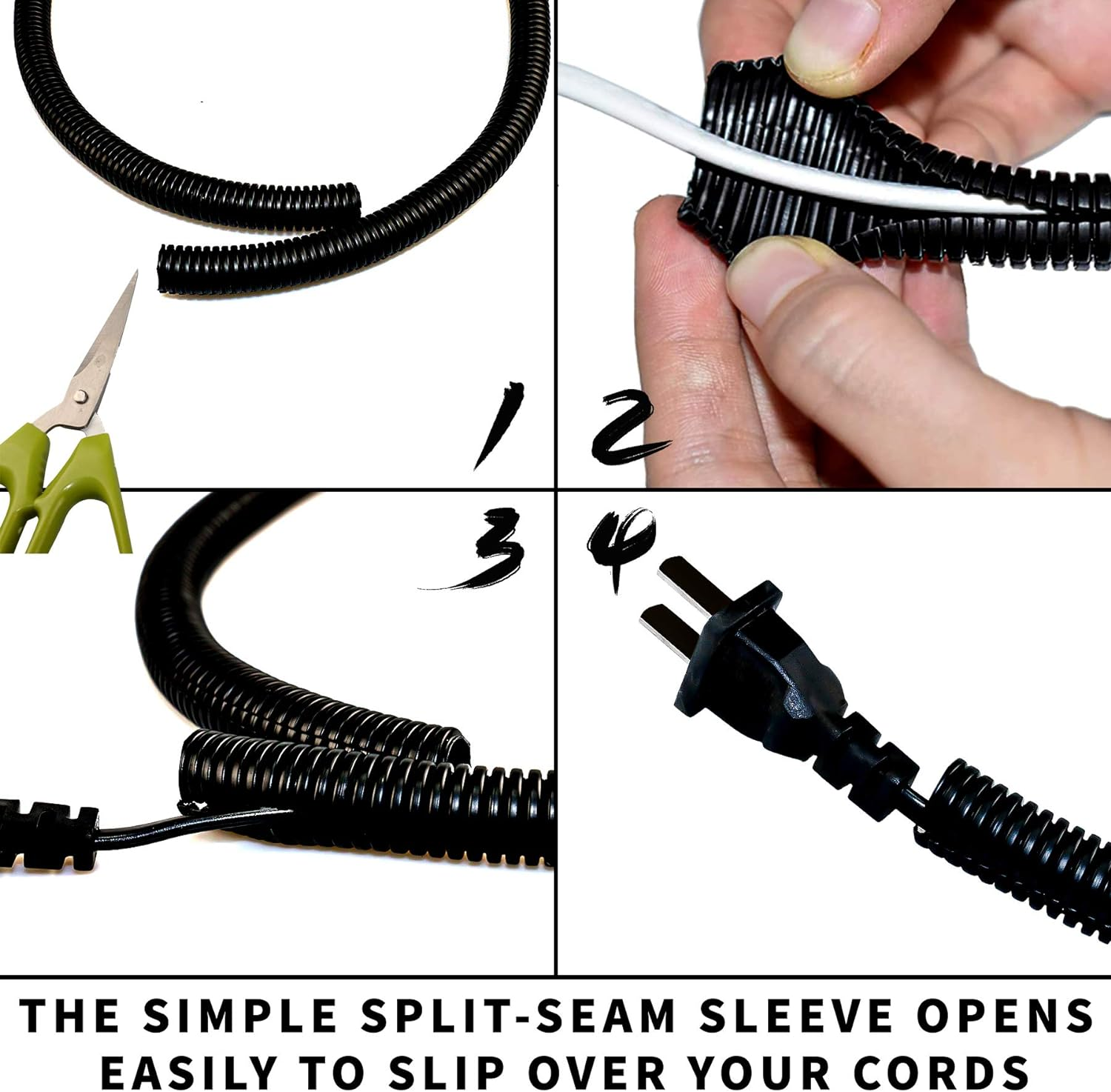 1

2

3

4

THE SIMPLE SPLIT-SEAM SLEEVE OPENS EASILY TO SLIP OVER YOUR CORDS