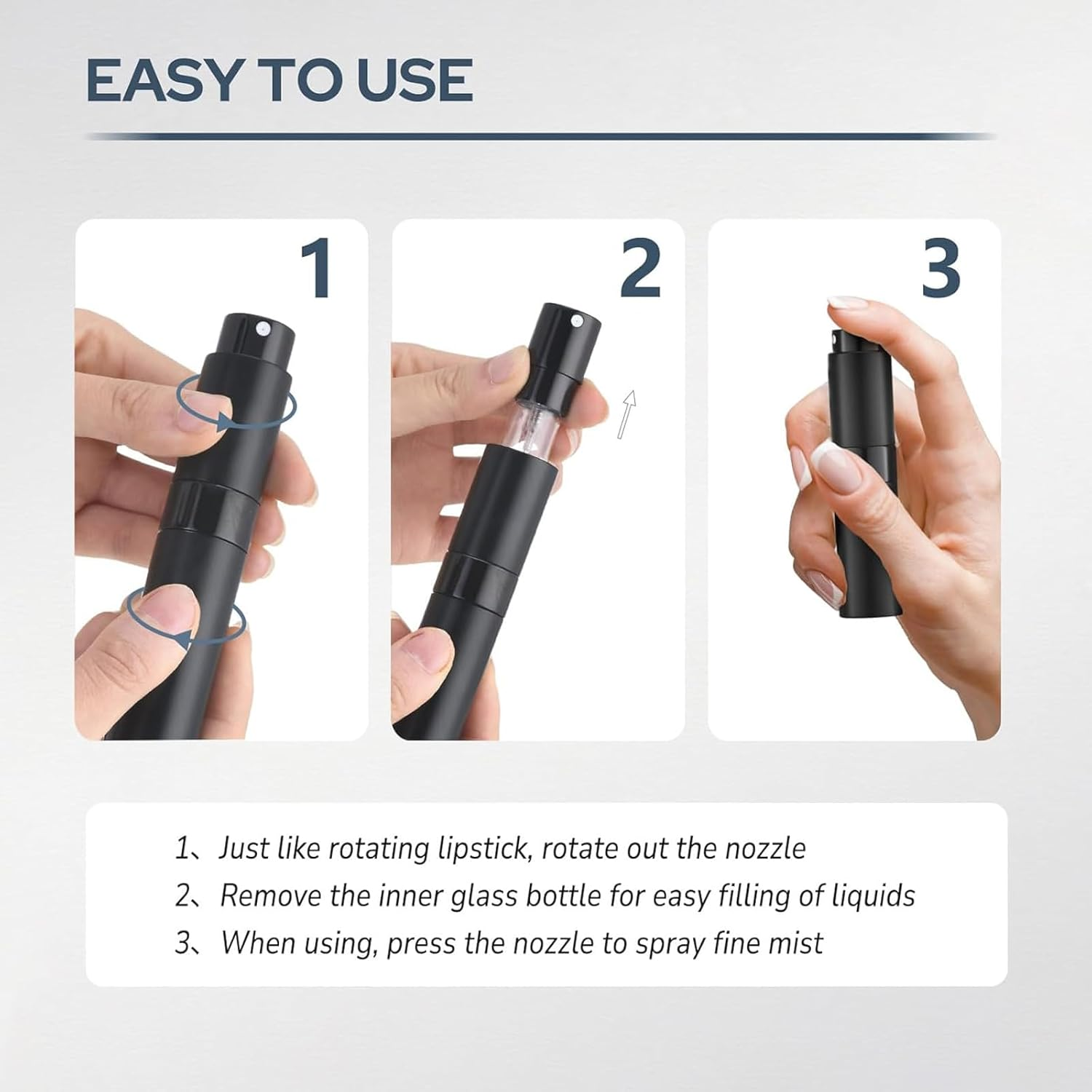 EASY TO USE

1

2

3

1、Just like rotating lipstick, rotate out the nozzle
2、Remove the inner glass bottle for easy filling of liquids
3、When using, press the nozzle to spray fine mist