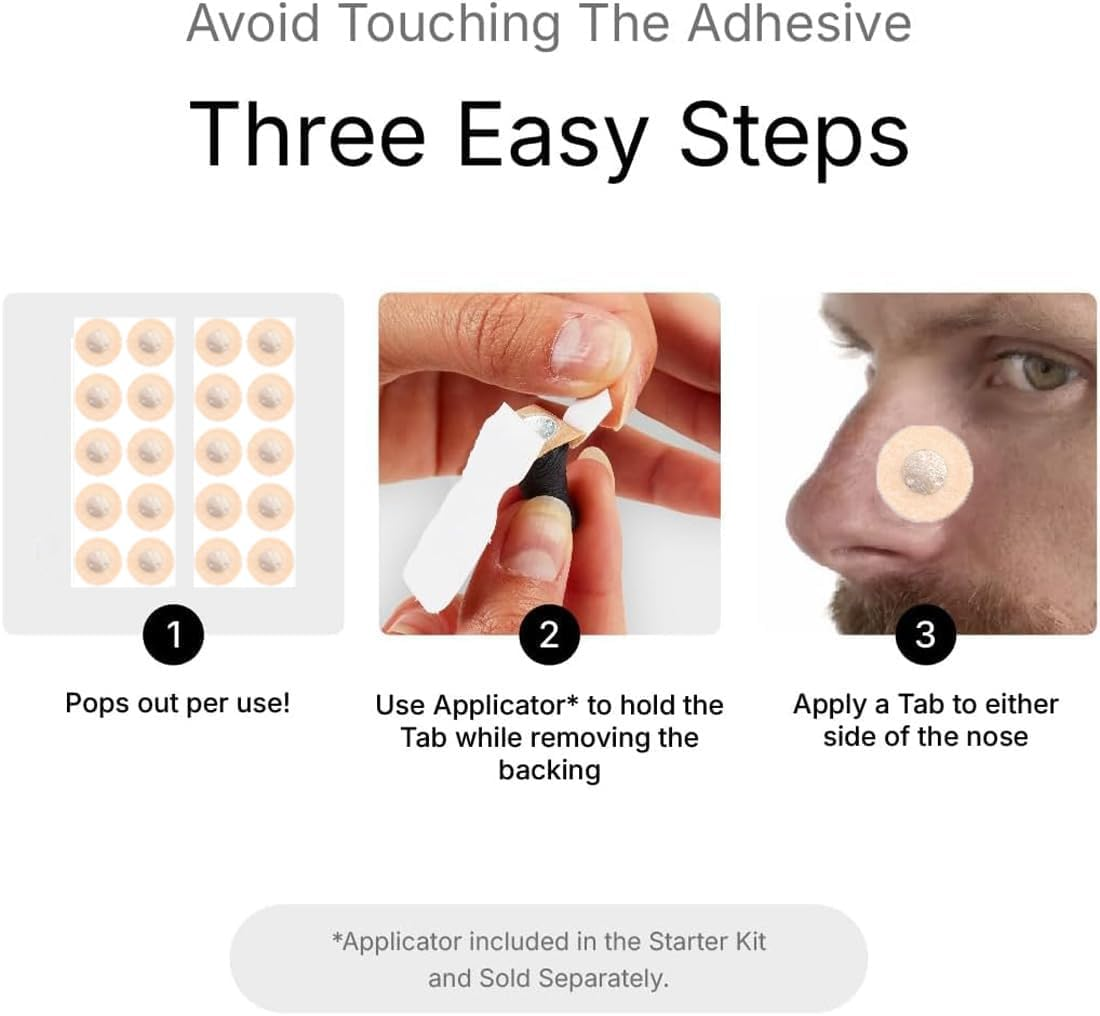 Avoid Touching The Adhesive

Three Easy Steps

1

Pops out per use!

2

Use Applicator* to hold the Tab while removing the backing

3

Apply a Tab to either side of the nose

*Applicator included in the Starter Kit and Sold Separately.