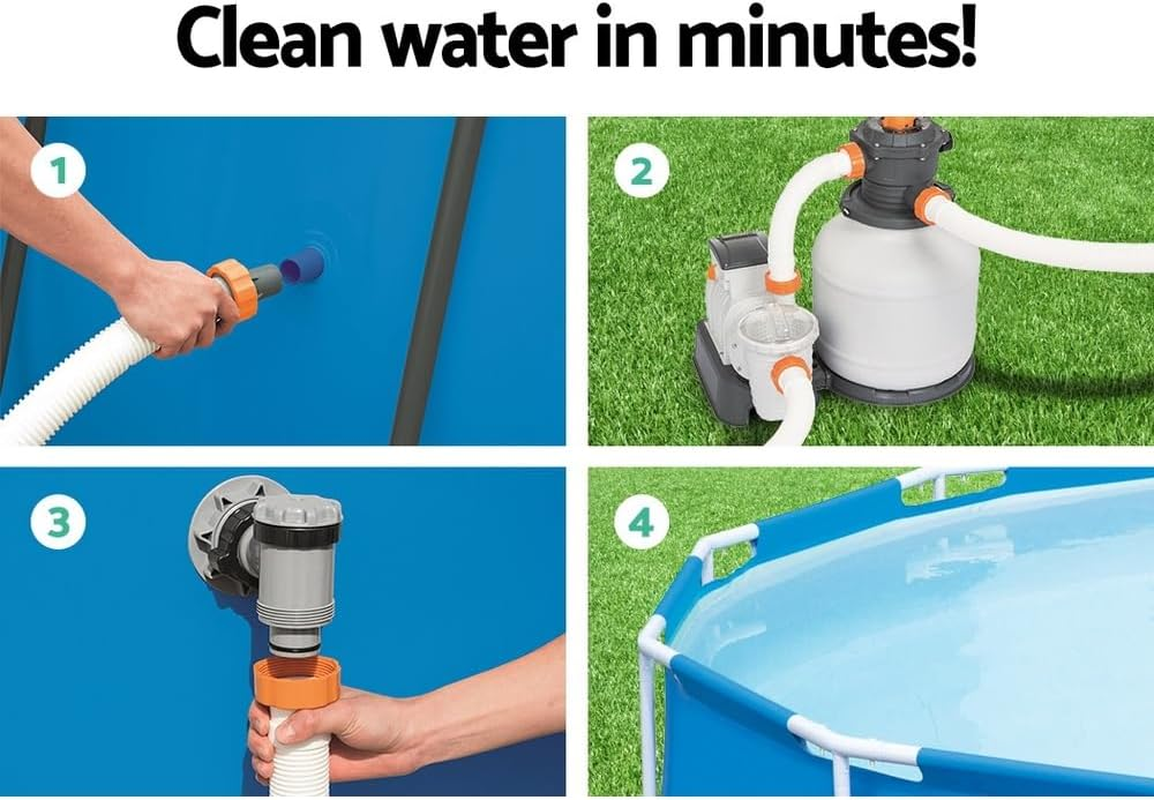 Clean water in minutes!

1

2

3

4