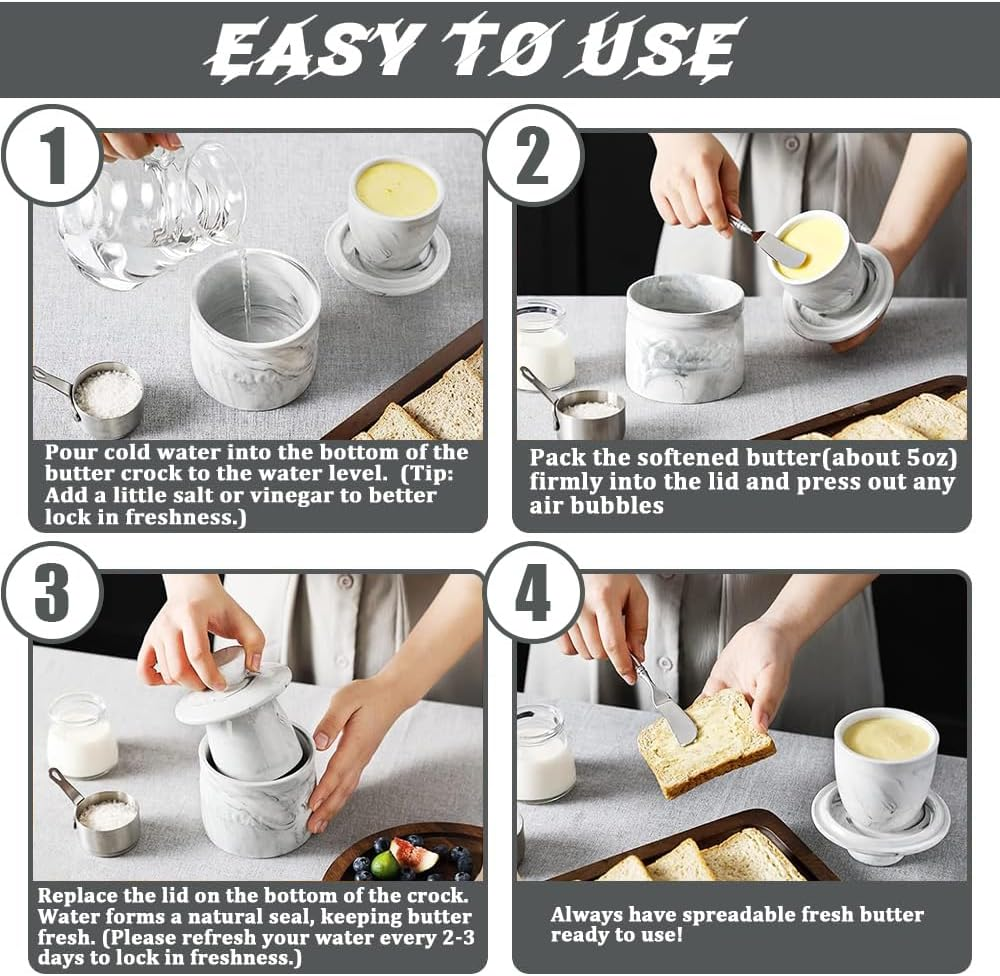 EASY TO USE

1

Pour cold water into the bottom of the butter crock to the water level. (Tip: Add a little salt or vinegar to better lock in freshness.)

2

Pack the softened butter(about 5oz) firmly into the lid and press out any air bubbles

3

Replace the lid on the bottom of the crock. Water forms a natural seal, keeping butter fresh. (Please refresh your water every 2-3 days to lock in freshness.)

4

Always have spreadable fresh butter ready to use!