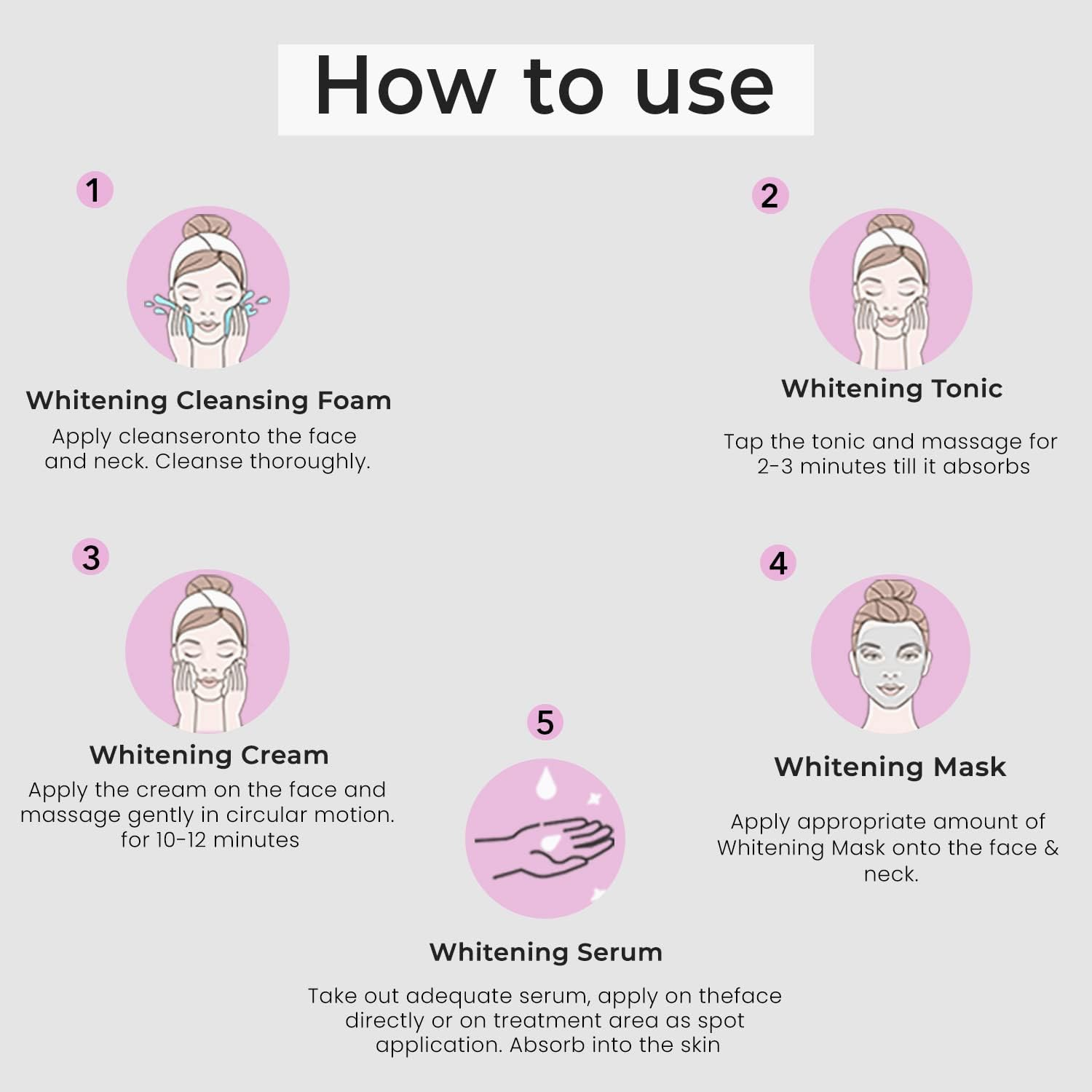 How to use

1

Whitening Cleansing Foam

Apply cleanseronto the face and neck. Cleanse thoroughly.

2

Whitening Tonic

Tap the tonic and massage for 2-3 minutes till it absorbs

3

Whitening Cream

Apply the cream on the face and massage gently in circular motion. for 10-12 minutes

4

Whitening Mask

Apply appropriate amount of Whitening Mask onto the face & neck.

5

Whitening Serum

Take out adequate serum, apply on theface directly or on treatment area as spot application. Absorb into the skin