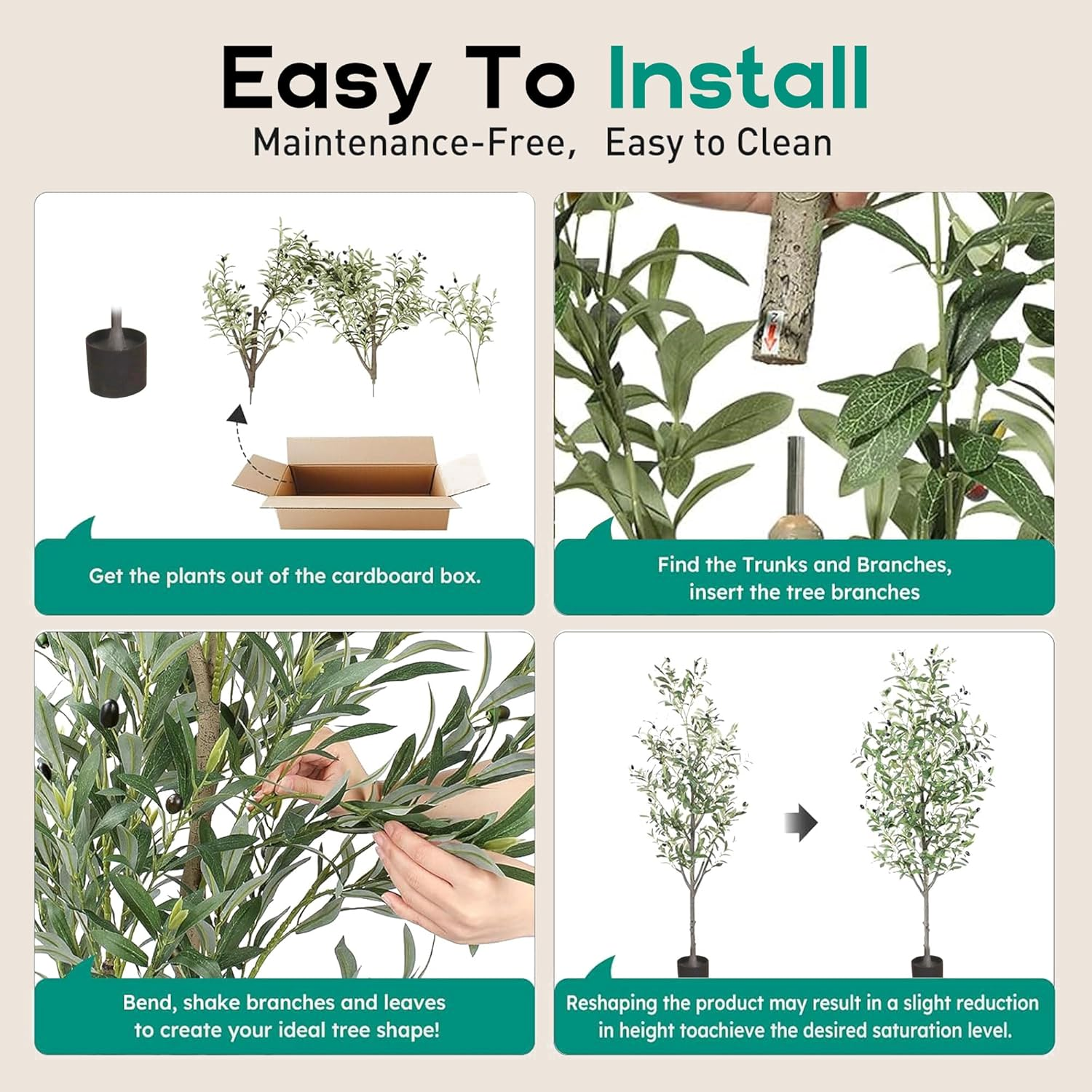 Easy To Install

Maintenance-Free, Easy to Clean

Get the plants out of the cardboard box.

Find the Trunks and Branches, insert the tree branches

Bend, shake branches and leaves to create your ideal tree shape!

Reshaping the product may result in a slight reduction in height toachieve the desired saturation level.