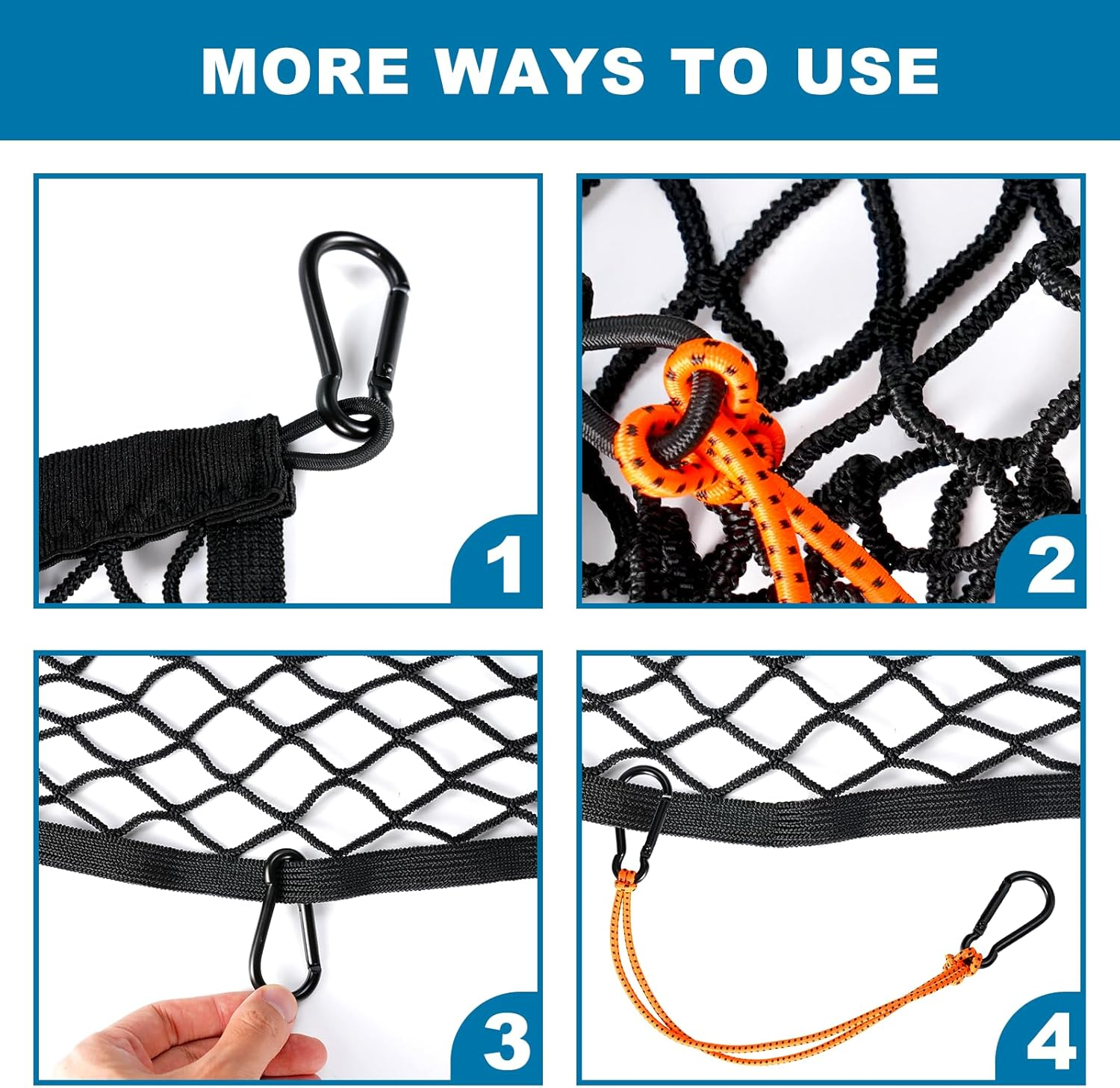 MORE WAYS TO USE

1

2

3

4