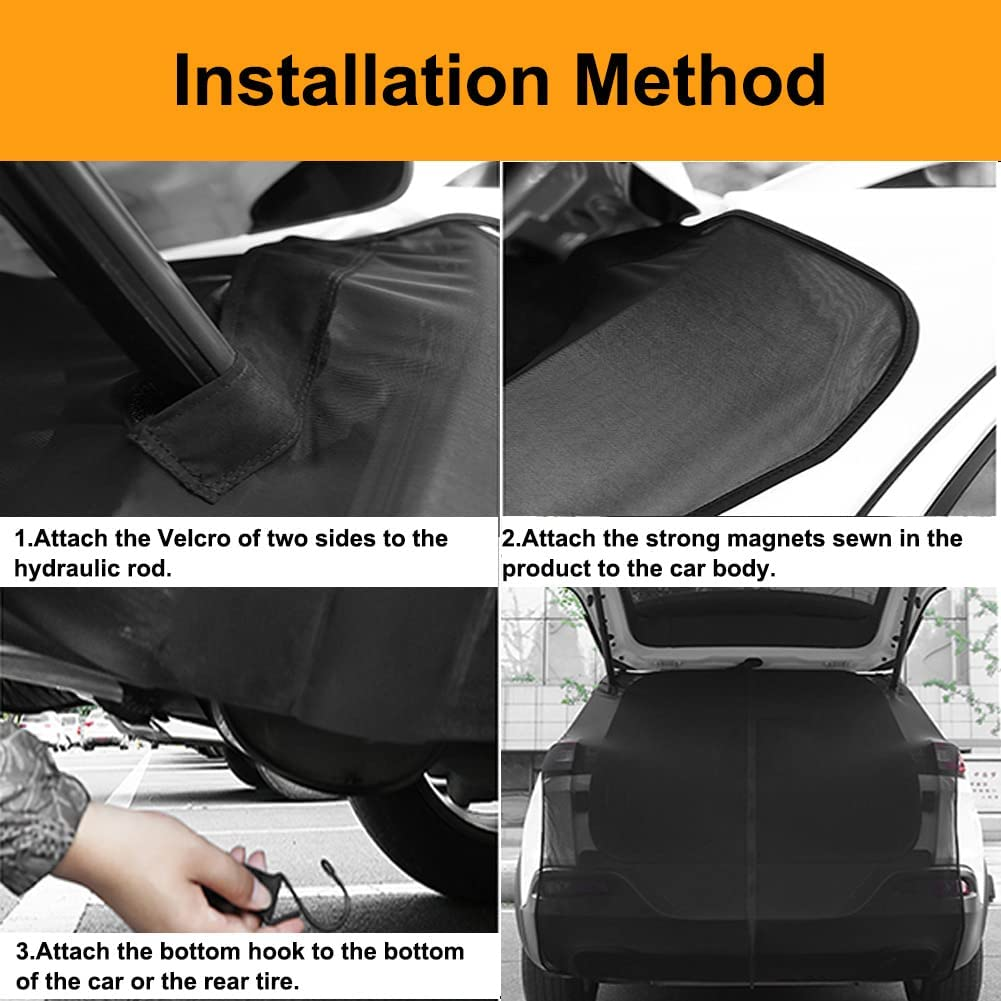 Installation Method

1.Attach the Velcro of two sides to the hydraulic rod.

2.Attach the strong magnets sewn in the product to the car body.

3.Attach the bottom hook to the bottom of the car or the rear tire.