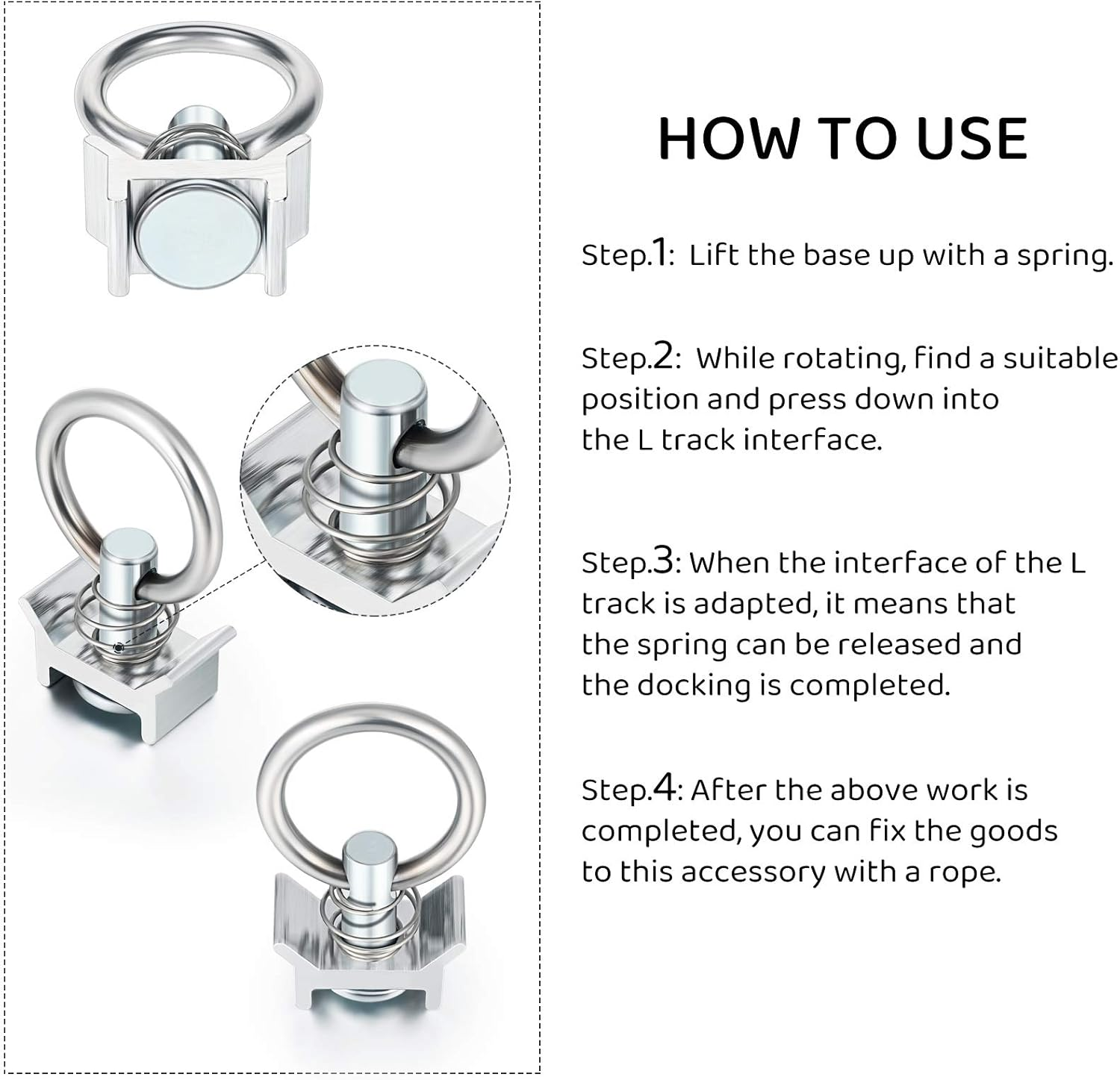 HOW TO USE

Step.1: Lift the base up with a spring.

Step.2: While rotating, find a suitable position and press down into the L track interface.

Step.3: When the interface of the L track is adapted, it means that the spring can be released and the docking is completed.

Step.4: After the above work is completed, you can fix the goods to this accessory with a rope.