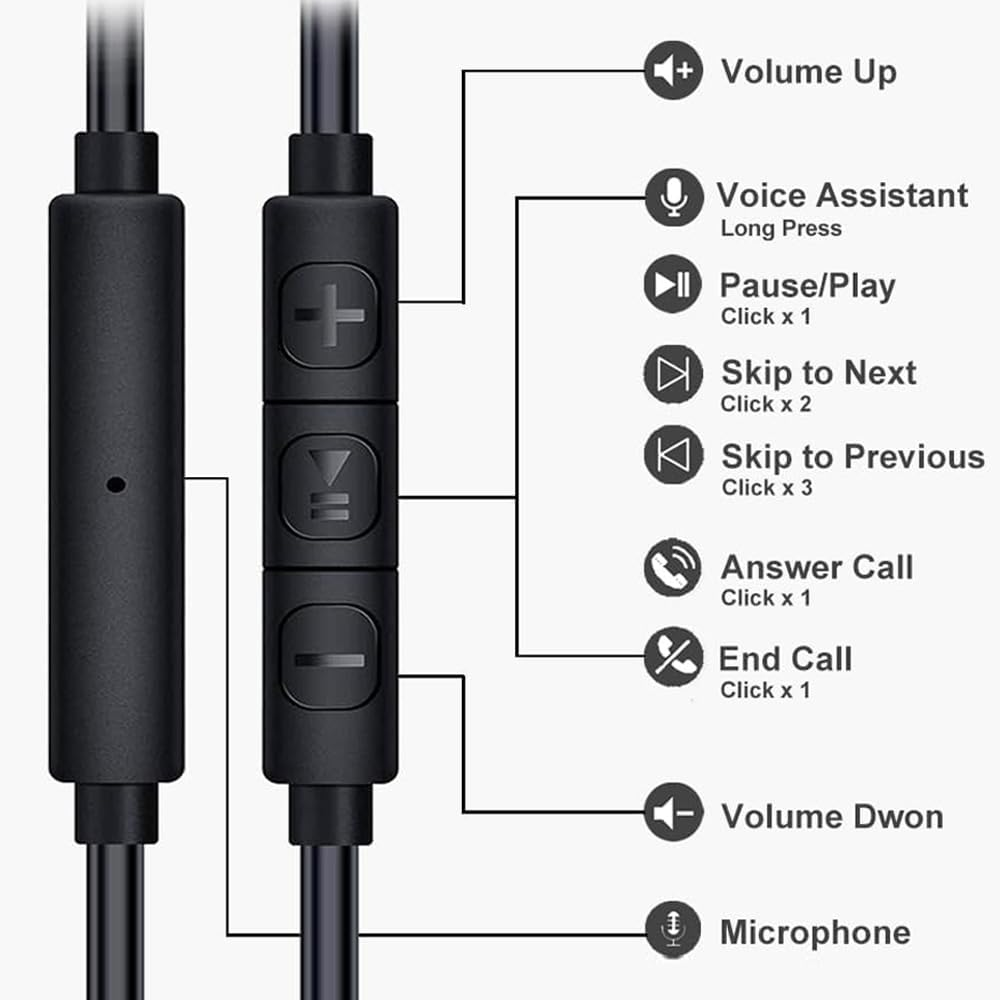 Volume Up

Voice Assistant
Long Press

Pause/Play
Click x 1

Skip to Next
Click x 2

Skip to Previous
Click x 3

Answer Call
Click x 1

End Call
Click x 1

Volume Dwon

Microphone