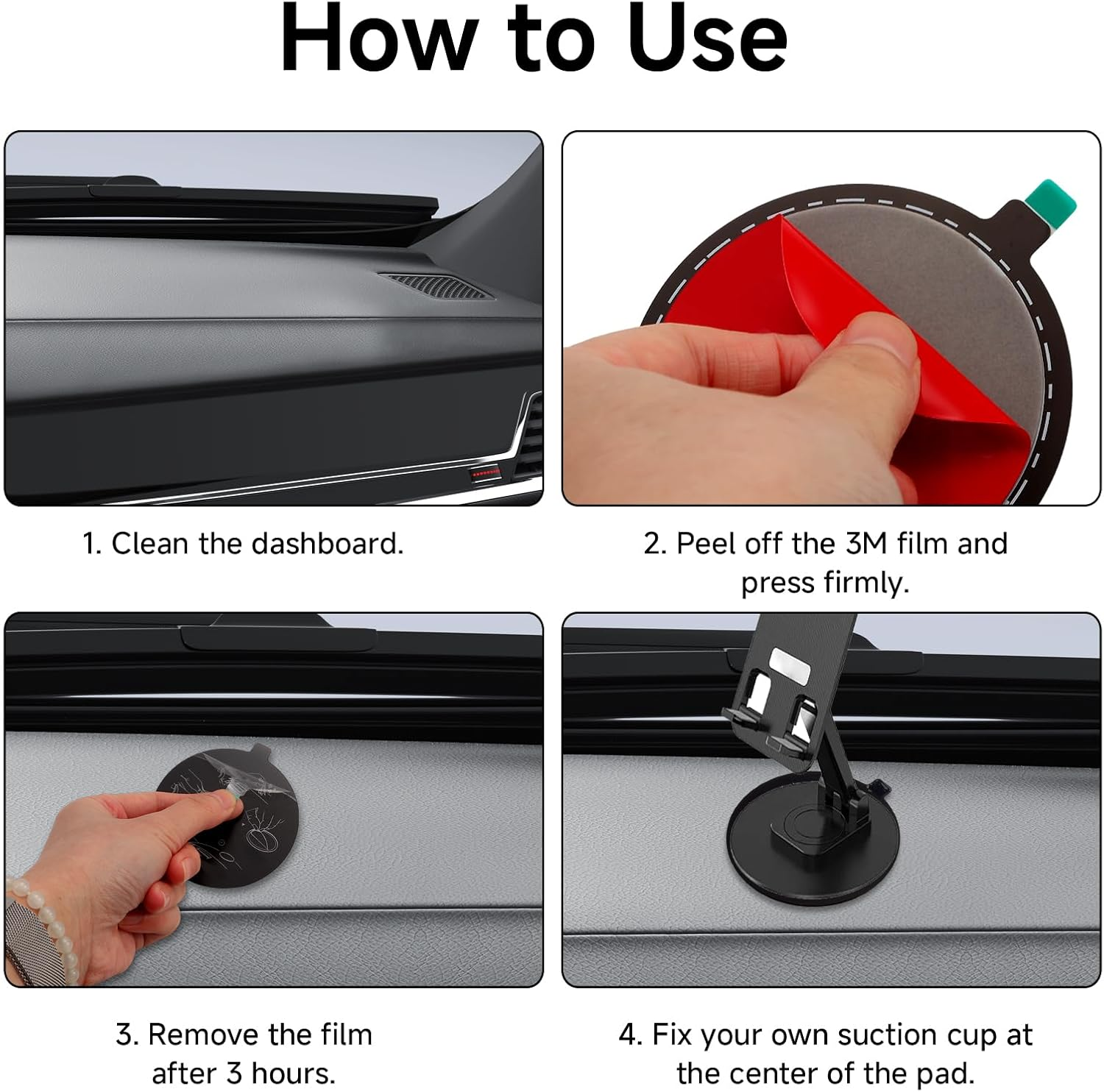 How to Use

1. Clean the dashboard.

2. Peel off the 3M film and press firmly.

3. Remove the film after 3 hours.

4. Fix your own suction cup at the center of the pad.