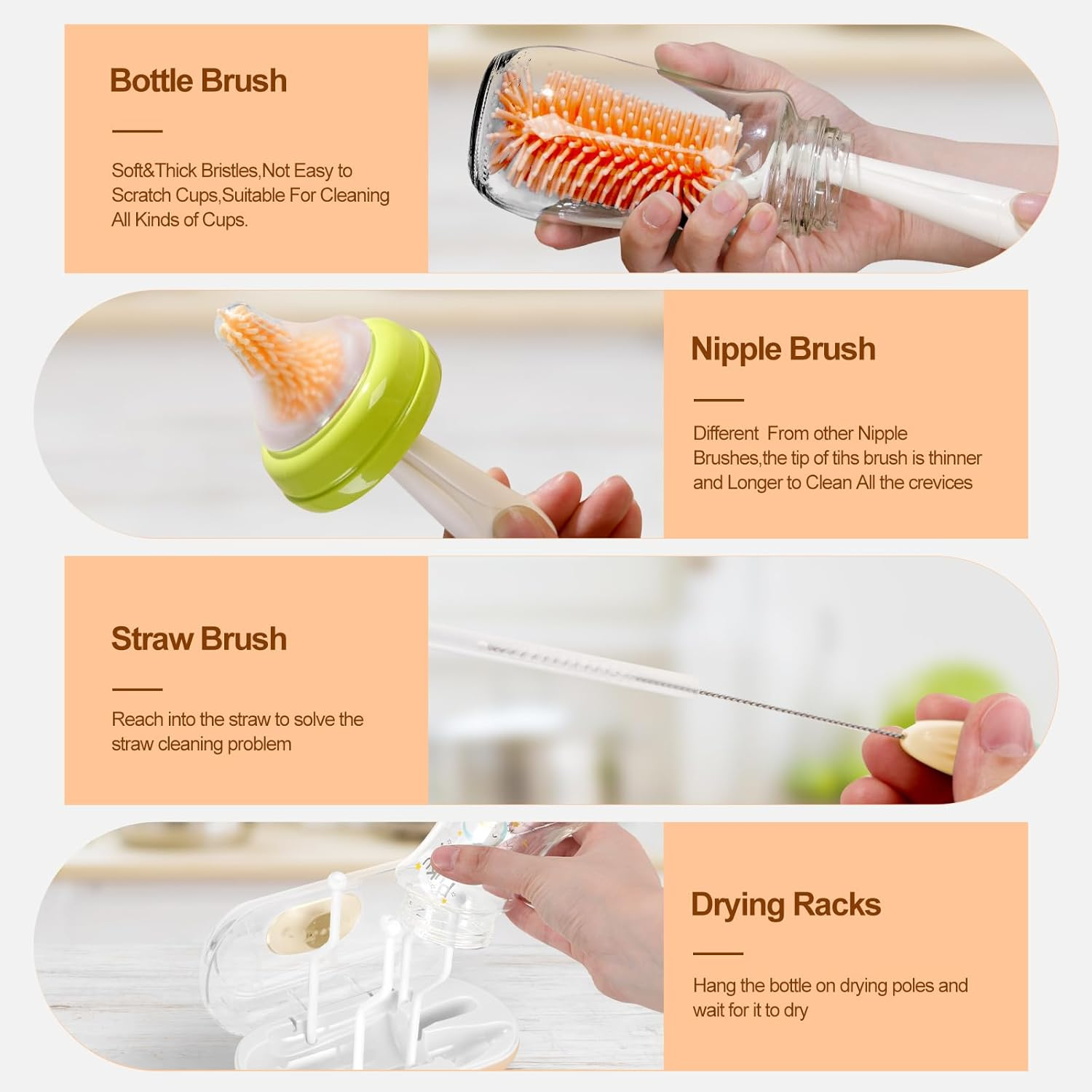 Bottle Brush

Soft&Thick Bristles,Not Easy to Scratch Cups,Suitable For Cleaning All Kinds of Cups.

Nipple Brush

Different From other Nipple Brushes,the tip of tihs brush is thinner and Longer to Clean All the crevices

Straw Brush

Reach into the straw to solve the straw cleaning problem

Drying Racks

Hang the bottle on drying poles and wait for it to dry