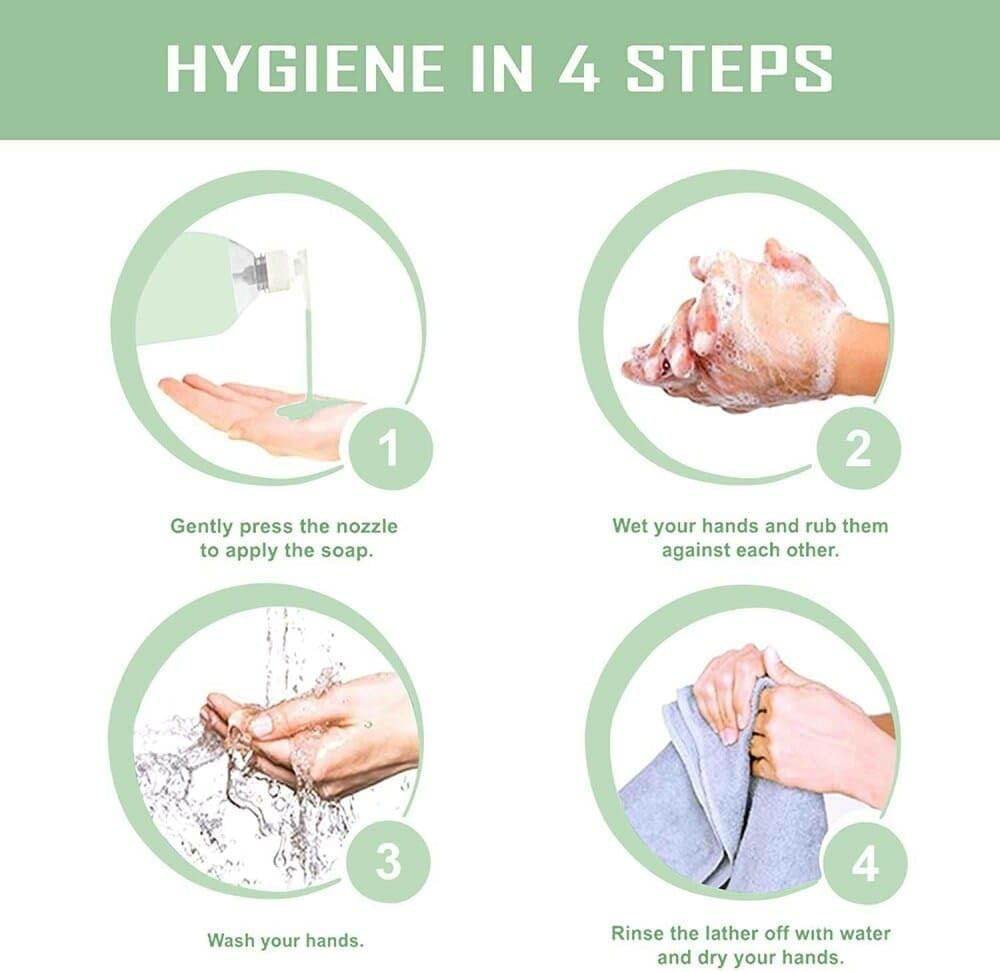 HYGIENE IN 4 STEPS

1

Gently press the nozzle to apply the soap.

2

Wet your hands and rub them against each other.

3

Wash your hands.

4

Rinse the lather off with water and dry your hands.