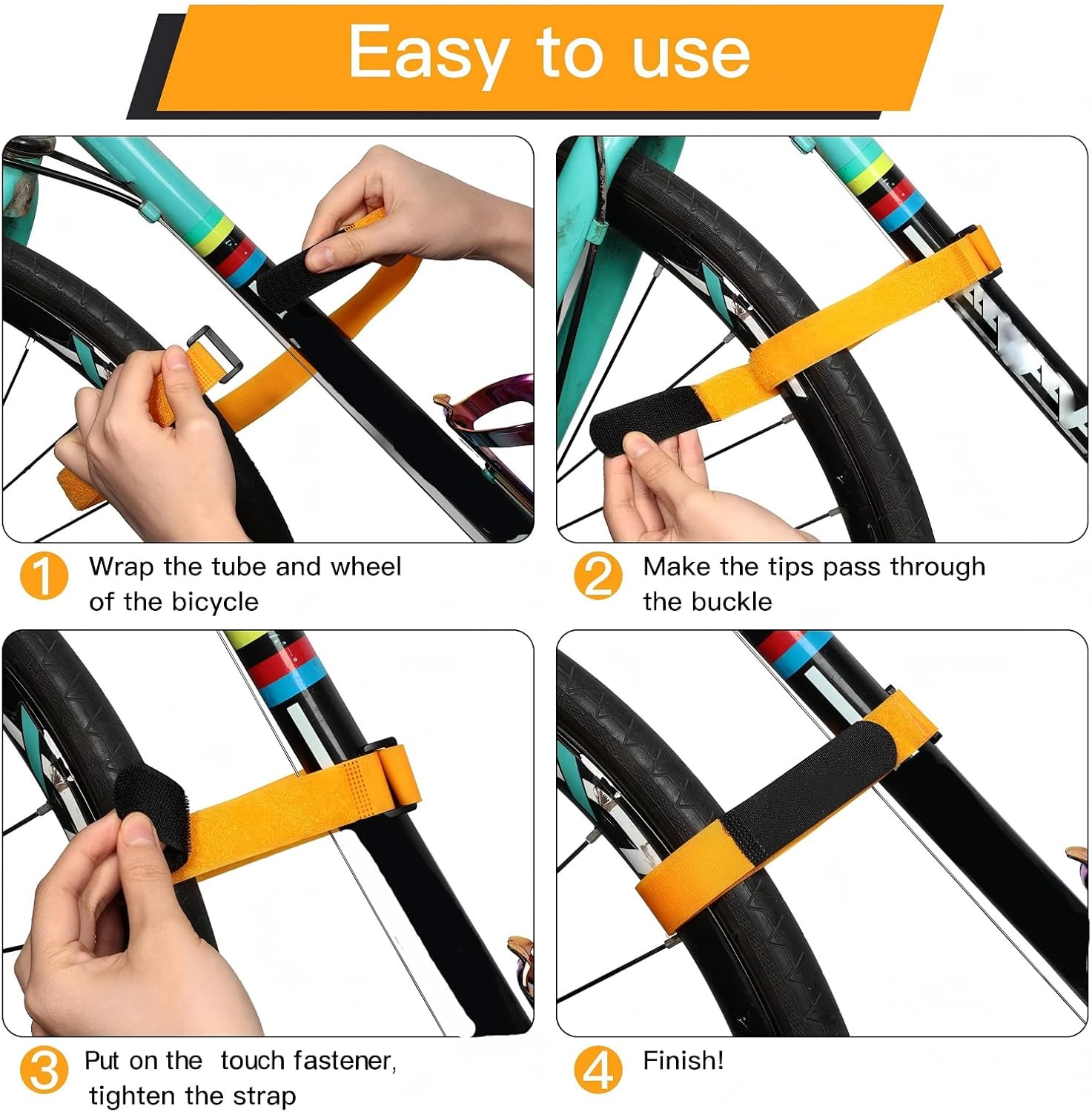 Easy to use

1 Wrap the tube and wheel of the bicycle

2 Make the tips pass through the buckle

3 Put on the  touch fastener, tighten the strap

4 Finish!