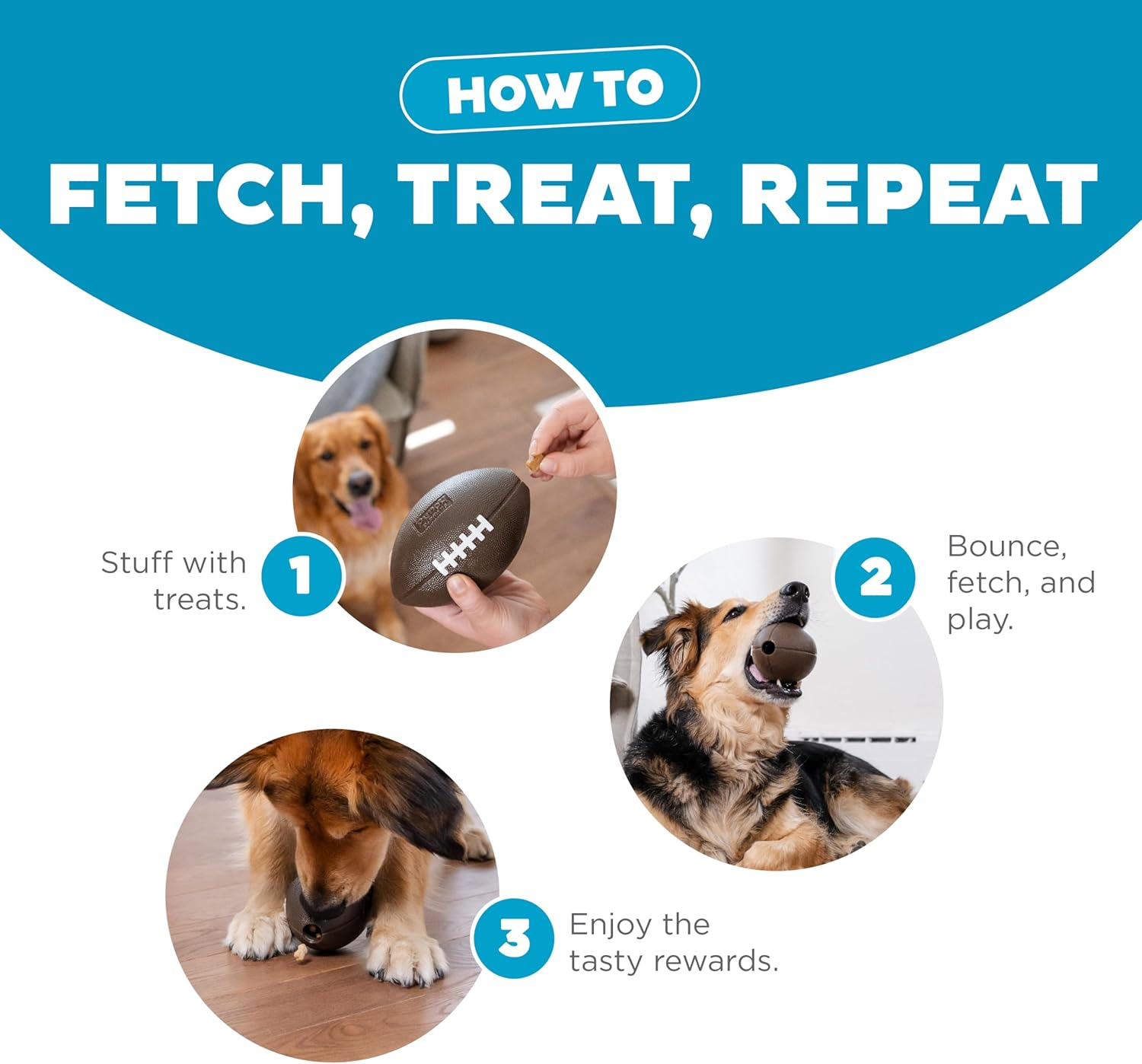 HOW TO

FETCH, TREAT, REPEAT

1 Stuff with treats.

2 Bounce, fetch, and play.

3 Enjoy the tasty rewards.