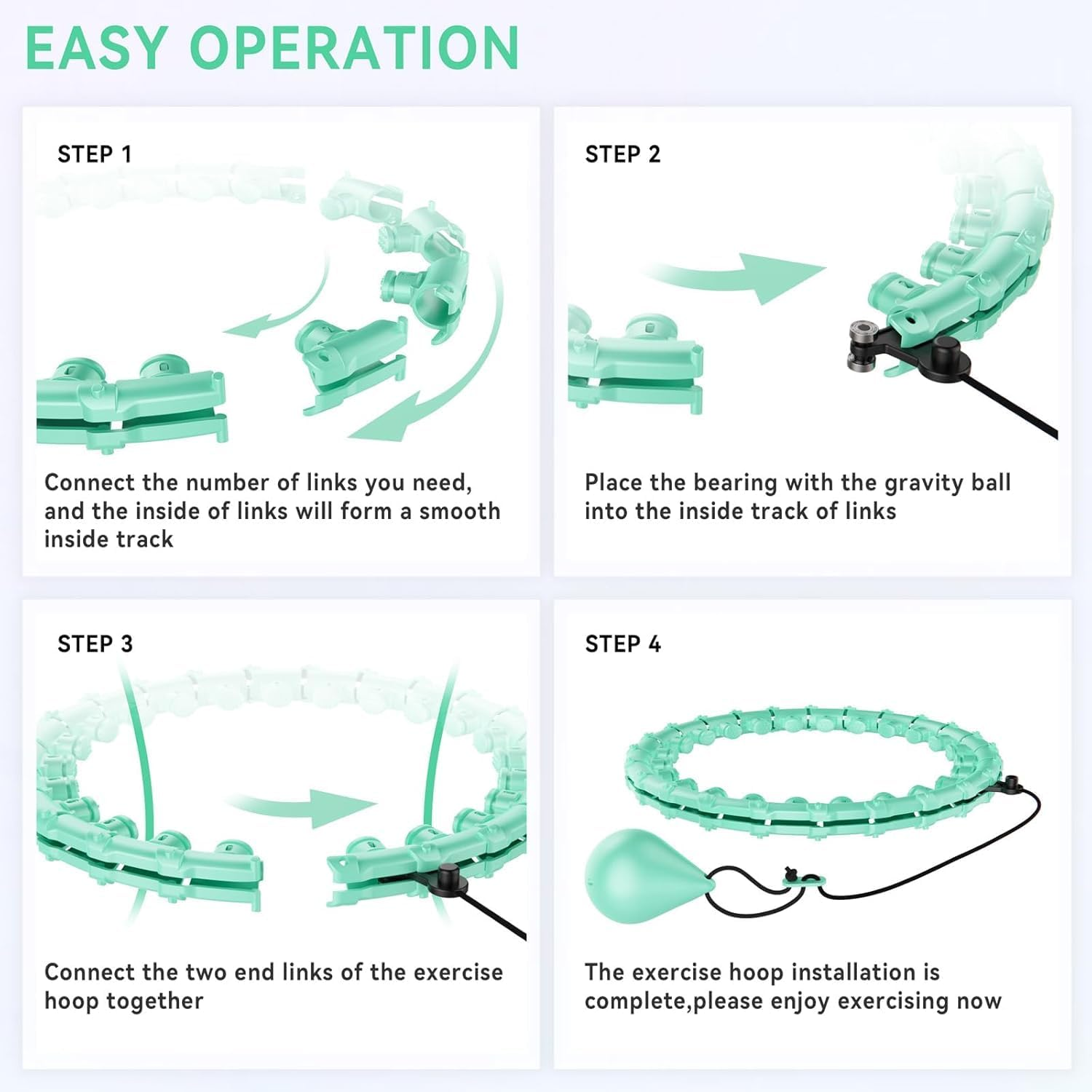 EASY OPERATION

STEP 1

Connect the number of links you need, and the inside of links will form a smooth inside track

STEP 2

Place the bearing with the gravity ball into the inside track of links

STEP 3

Connect the two end links of the exercise hoop together

STEP 4

The exercise hoop installation is complete,please enjoy exercising now