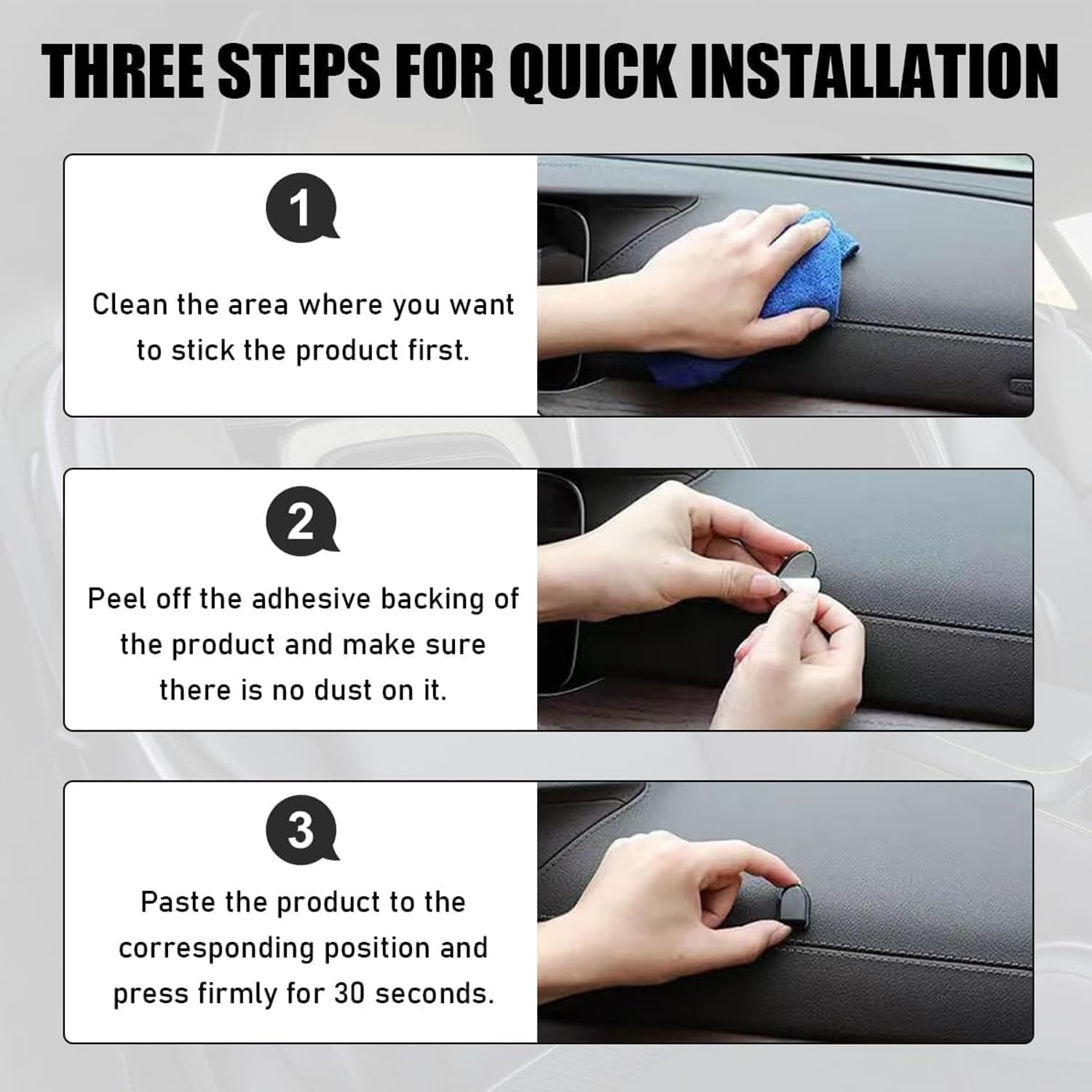 THREE STEPS FOR QUICK INSTALLATION

1

Clean the area where you want to stick the product first.

2

Peel off the adhesive backing of the product and make sure there is no dust on it.

3

Paste the product to the corresponding position and press firmly for 30 seconds.