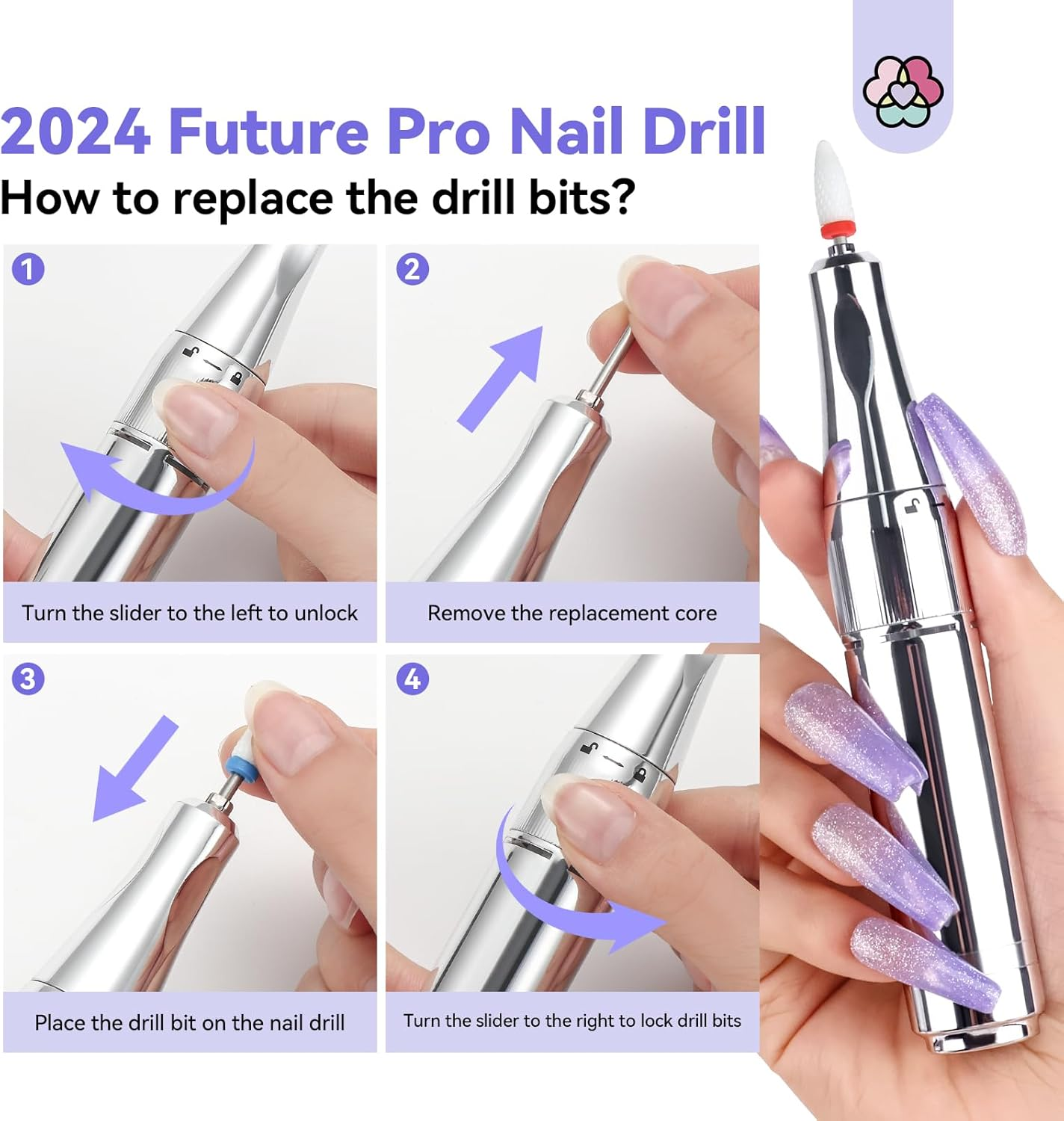 2024 Future Pro Nail Drill

How to replace the drill bits?

1

Turn the slider to the left to unlock

2

Remove the replacement core

3

Place the drill bit on the nail drill

4

Turn the slider to the right to lock drill bits