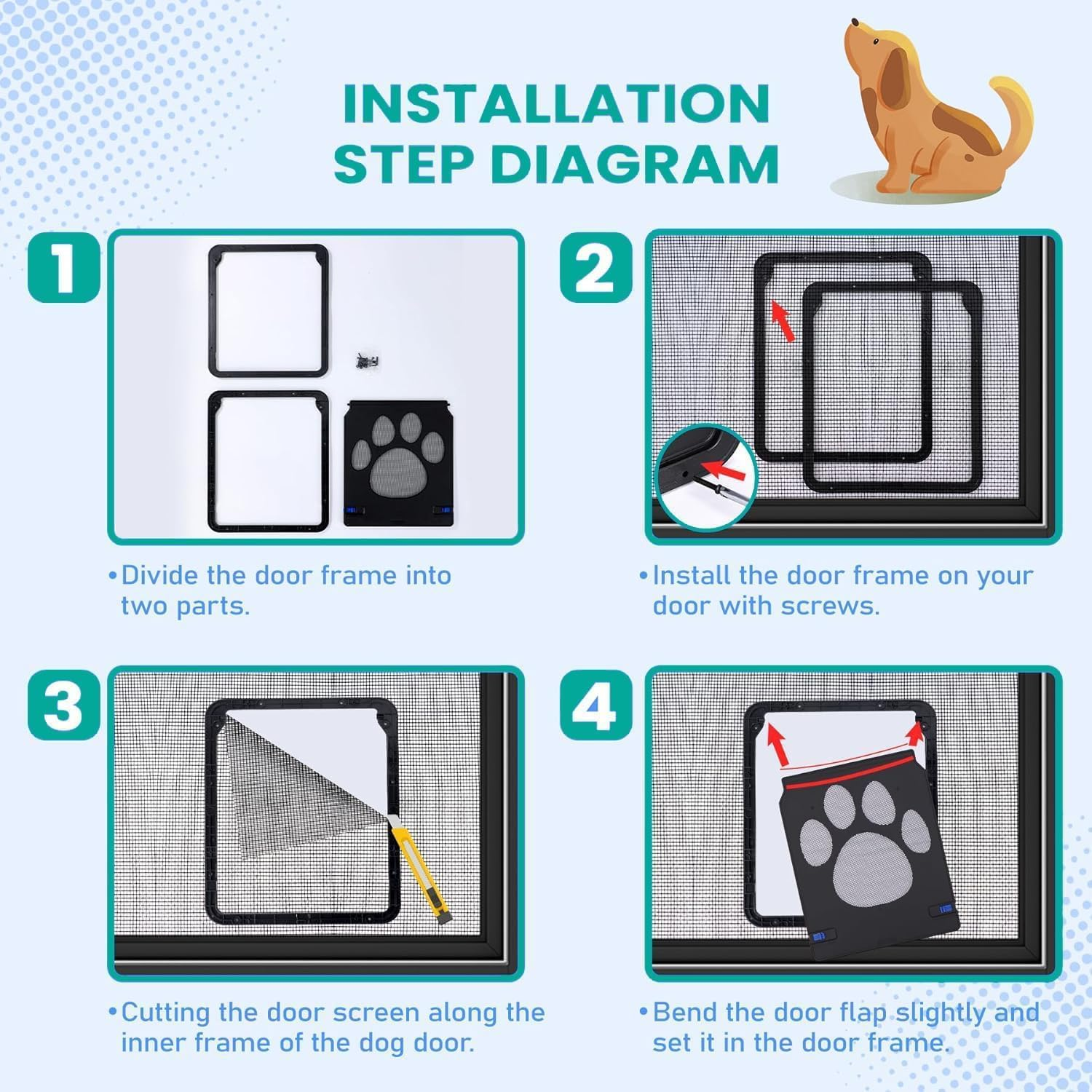 INSTALLATION STEP DIAGRAM

1

•Divide the door frame into two parts.

2

•Install the door frame on your door with screws.

3

•Cutting the door screen along the inner frame of the dog door.

4

•Bend the door flap slightly and set it in the door frame.