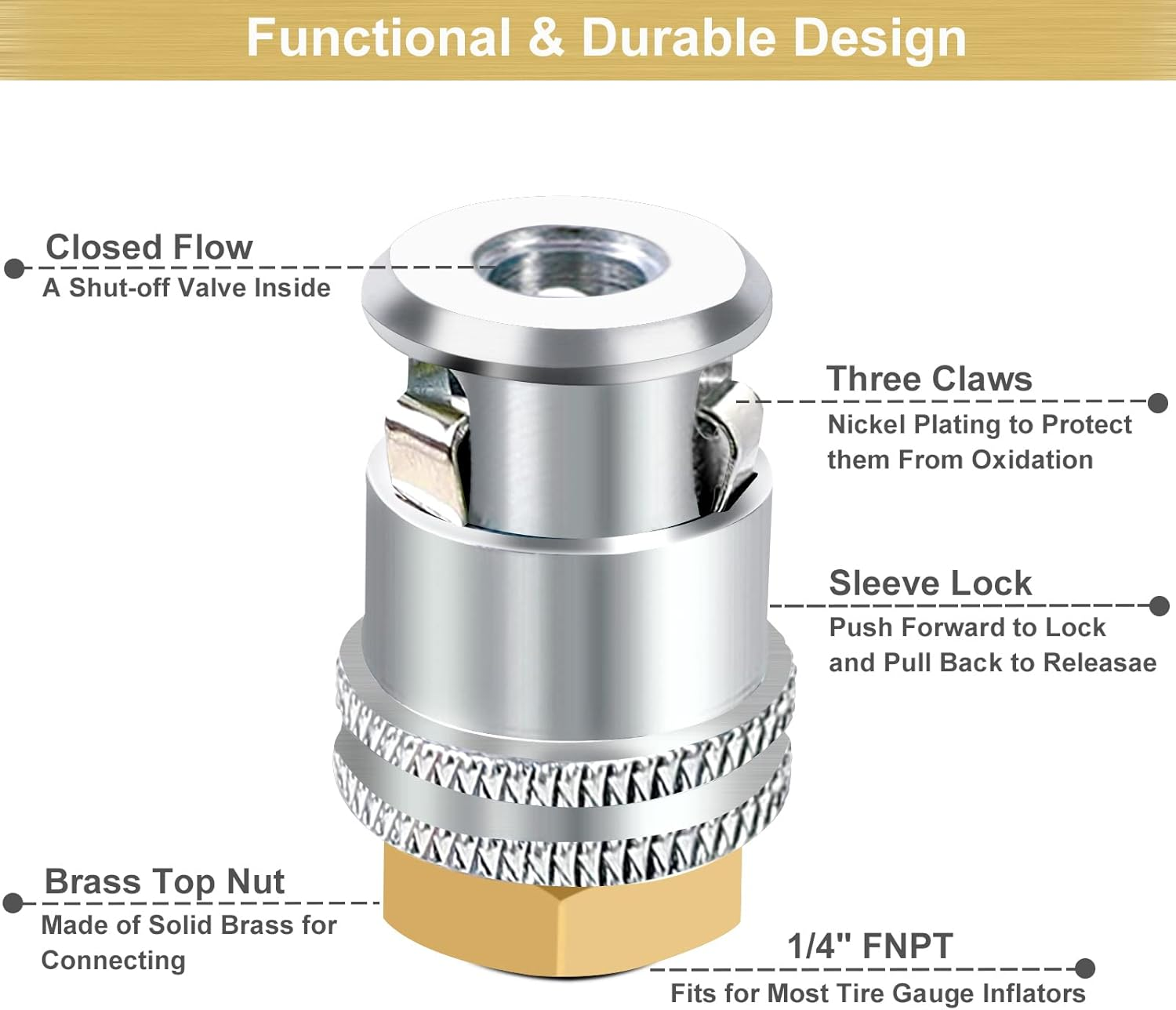 Functional & Durable Design

Closed Flow
A Shut-off Valve Inside

Three Claws
Nickel Plating to Protect them From Oxidation

Sleeve Lock
Push Forward to Lock and Pull Back to Releasae

Brass Top Nut
Made of Solid Brass for Connecting

1/4" FNPT
Fits for Most Tire Gauge Inflators