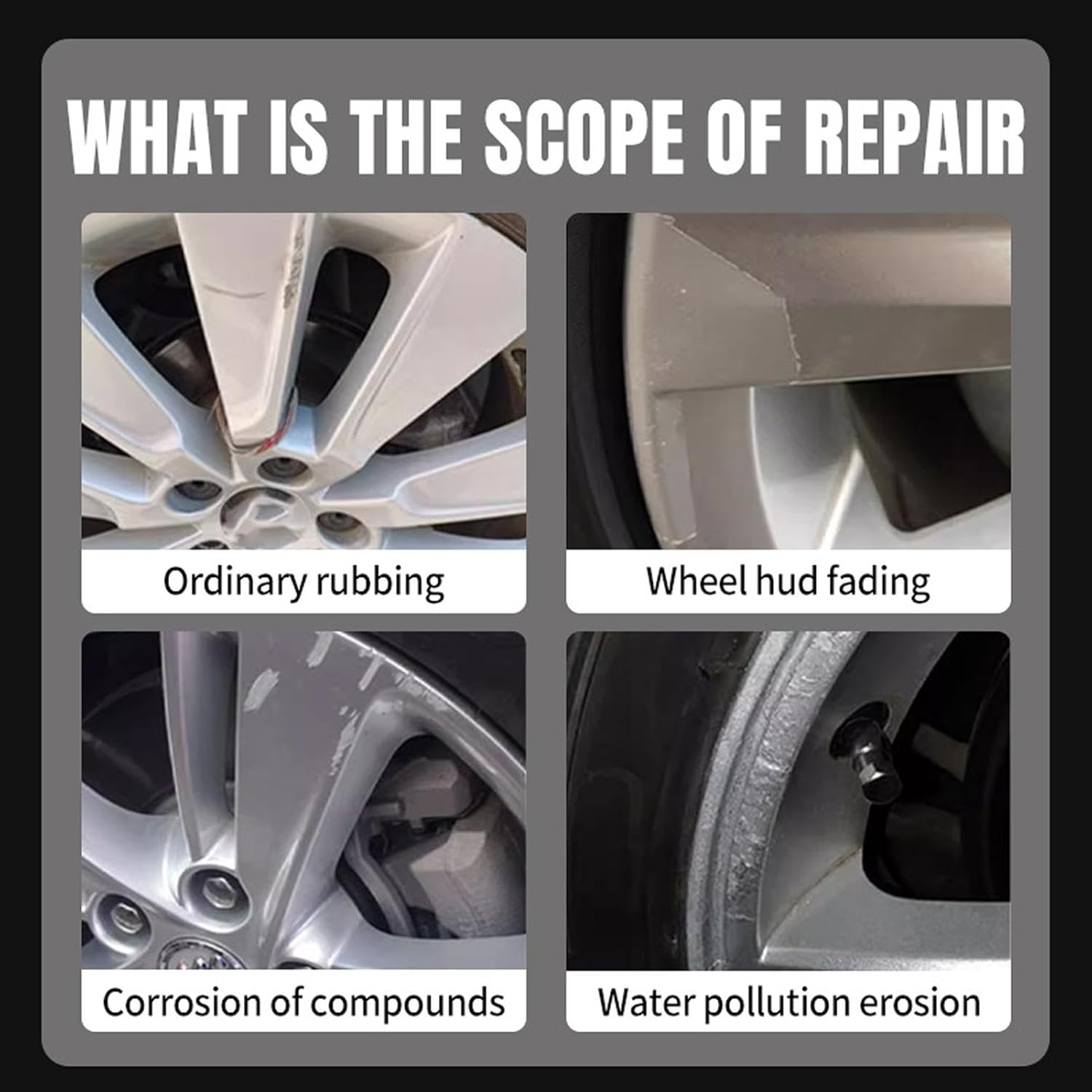 WHAT IS THE SCOPE OF REPAIR

Ordinary rubbing

Wheel hud fading

Corrosion of compounds

Water pollution erosion