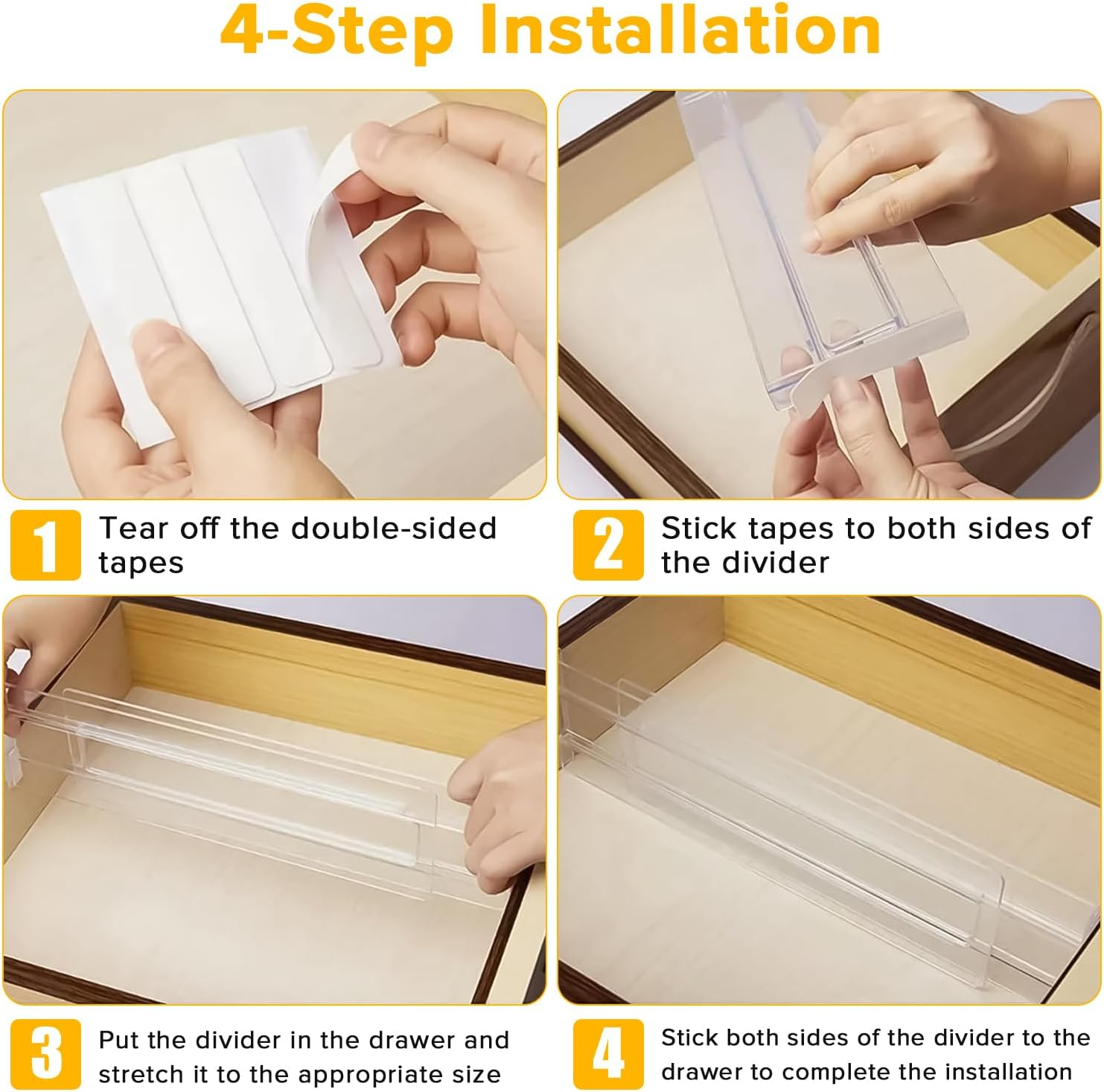 4-Step Installation

1 Tear off the double-sided tapes

2 Stick tapes to both sides of the divider

3 Put the divider in the drawer and stretch it to the appropriate size

4 Stick both sides of the divider to the drawer to complete the installation