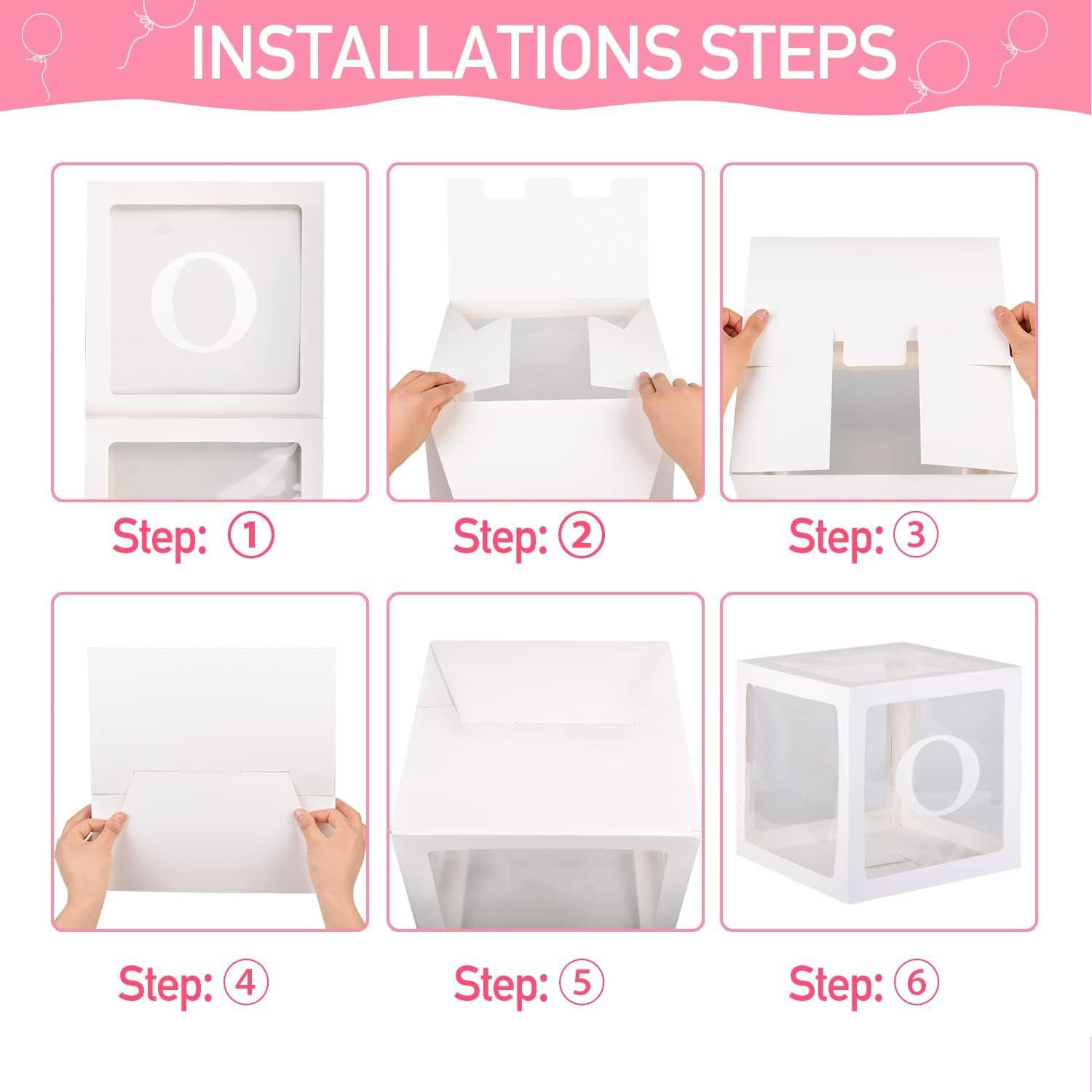 INSTALLATIONS STEPS

O

Step: ①

Step: ②

Step: ③

Step: ④

Step: ⑤

O

Step: ⑥